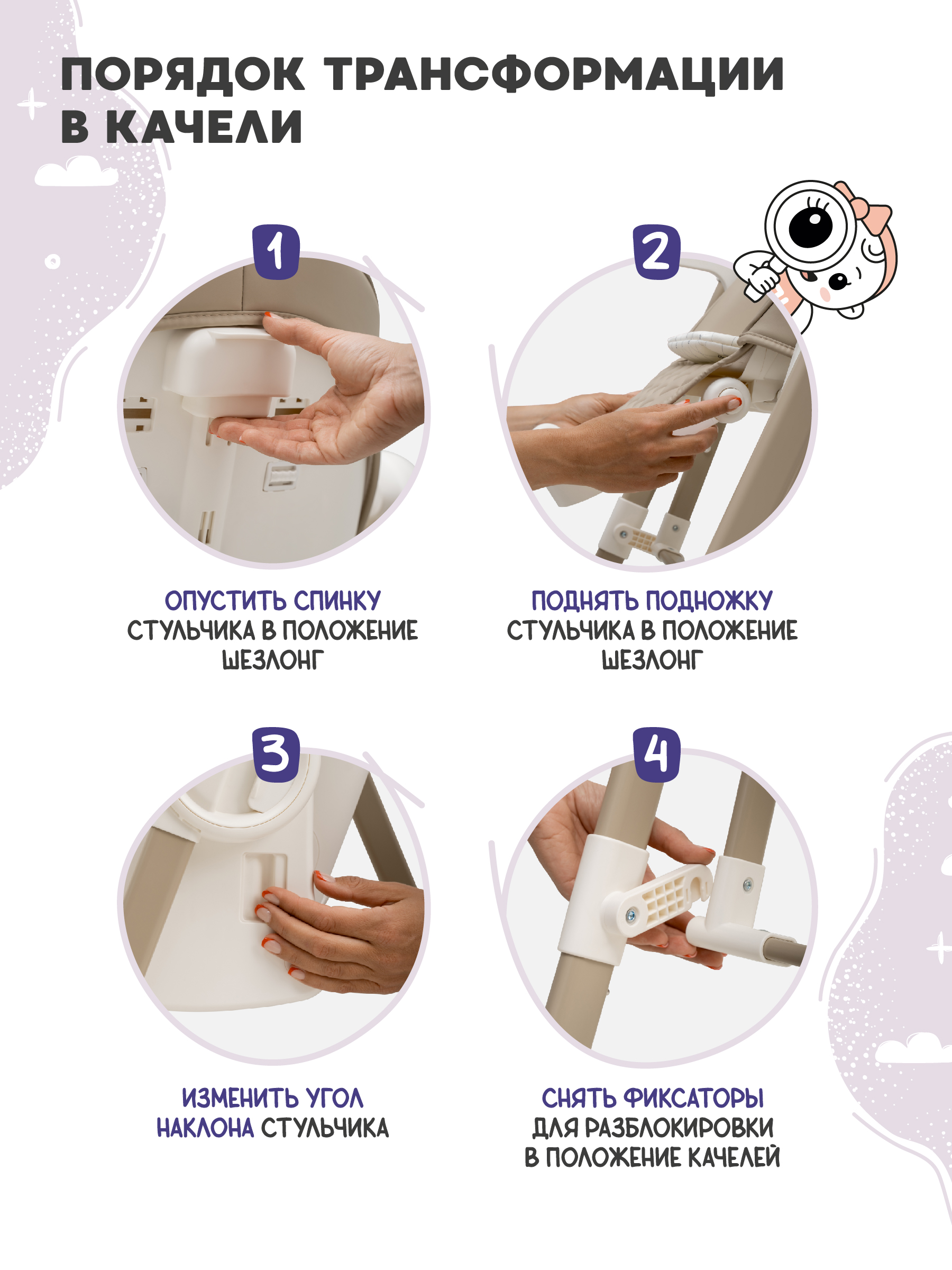 ПОРЯДОК ТРАНСФОРМАЦИИ В КАЧЕЛИ

1

ОПУСТИТЬ СПИНКУ СТУЛЬЧИКА В ПОЛОЖЕНИЕ ШЕЗЛОНГ

2

ПОДНЯТЬ ПОДНОЖКУ СТУЛЬЧИКА В ПОЛОЖЕНИЕ ШЕЗЛОНГ

3

ИЗМЕНИТЬ УГОЛ НАКЛОНА СТУЛЬЧИКА

4

СНЯТЬ ФИКСАТОРЫ ДЛЯ РАЗБЛОКИРОВКИ В ПОЛОЖЕНИЕ КАЧЕЛЕЙ