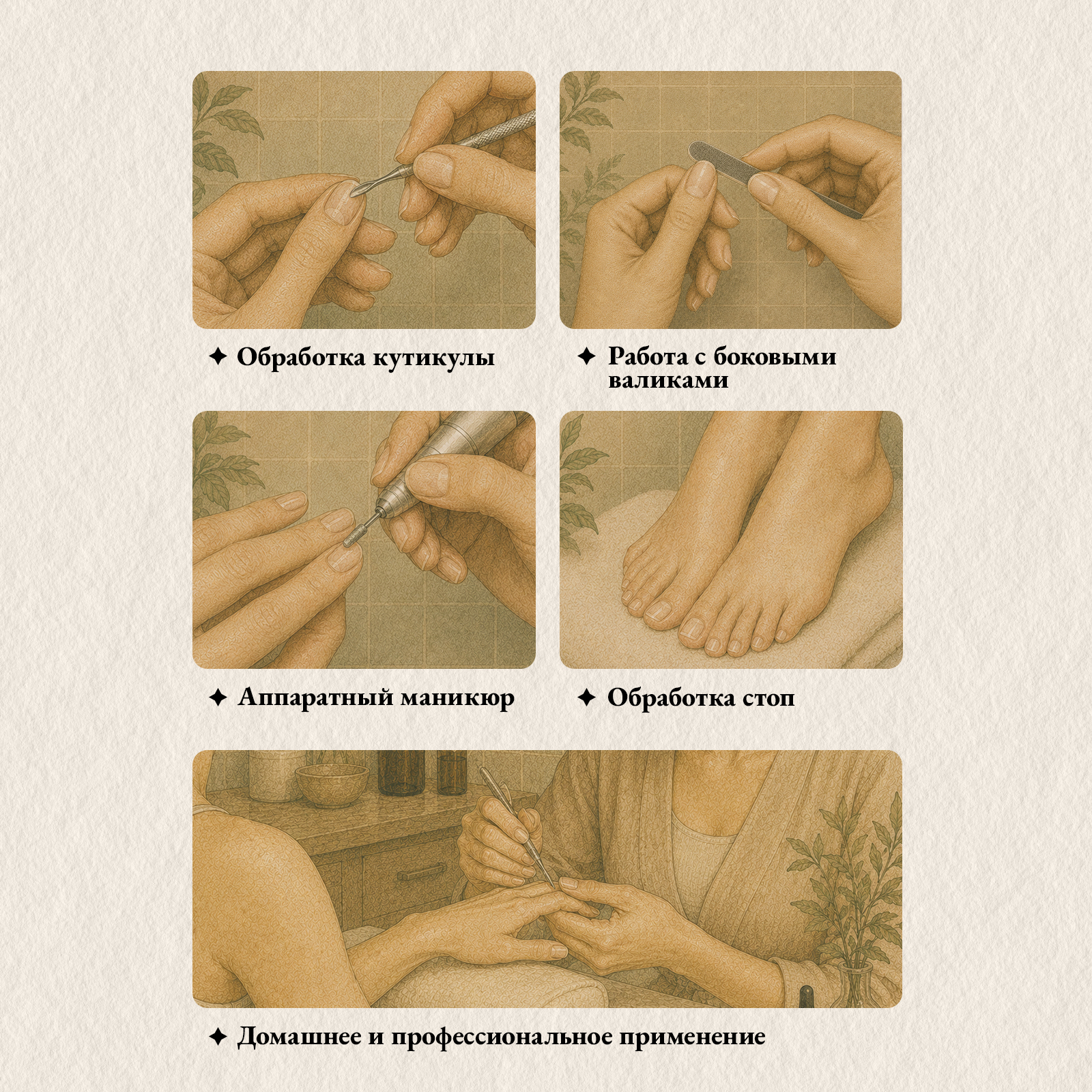 ✦ Обработка кутикулы

✦ Работа с боковыми валиками

✦ Аппаратный маникюр

✦ Обработка стоп

✦ Домашнее и профессиональное применение