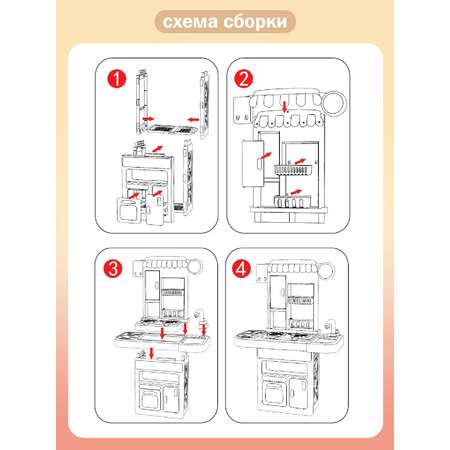 схема сборки

1

2

3

4