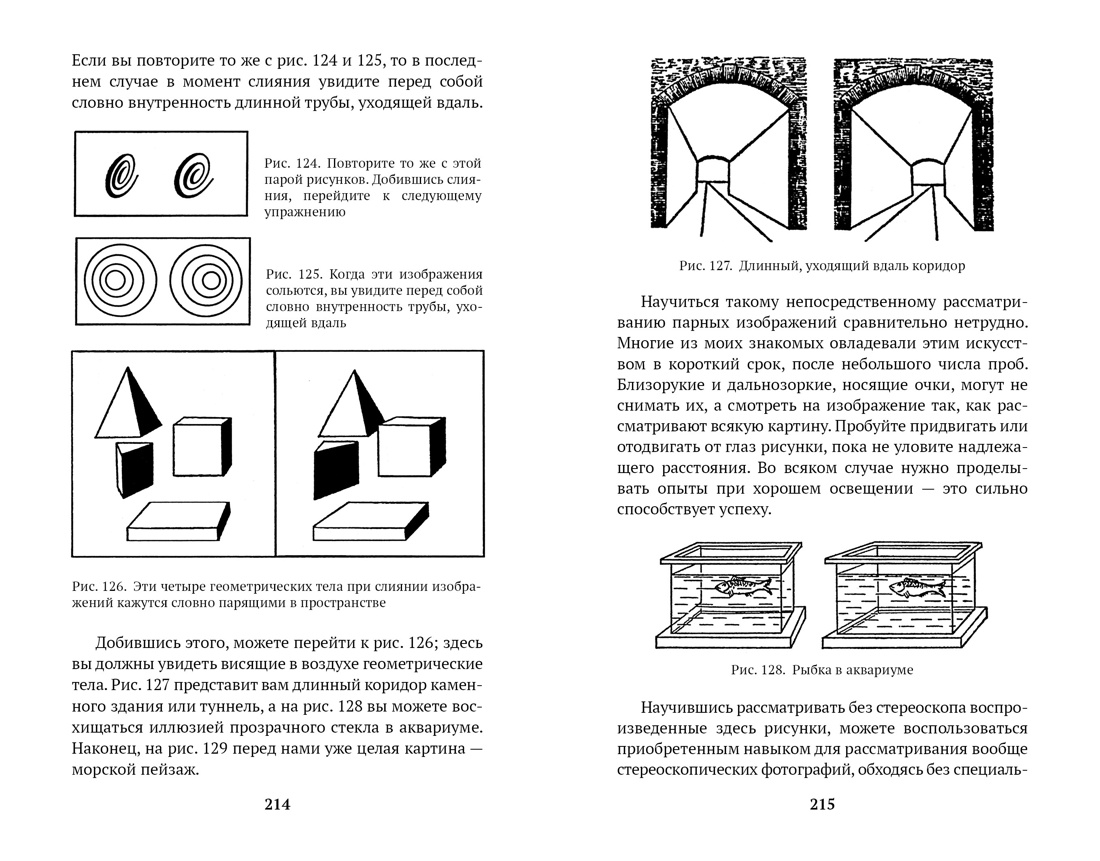 Если вы повторите то же с рис. 124 и 125, то в последнем случае в момент слияния увидите перед собой словно внутренность длинной трубы, уходящей вдаль.

Рис. 124. Повторите то же с этой парой рисунков. Добившись слияния, перейдите к следующему упражнению

Рис. 125. Когда эти изображения сольются, вы увидите перед собой словно внутренность трубы, уходящей вдаль

Рис. 126. Эти четыре геометрических тела при слиянии изображений кажутся словно парящими в пространстве

Добившись этого, можете перейти к рис. 126; здесь вы должны увидеть висящие в воздухе геометрические тела. Рис. 127 представит вам длинный коридор каменного здания или туннель, а на рис. 128 вы можете восхищаться иллюзией прозрачного стекла в аквариуме. Наконец, на рис. 129 перед нами уже целая картина — морской пейзаж.

214

Рис. 127. Длинный, уходящий вдаль коридор

Научиться такому непосредственному рассматриванию парных изображений сравнительно нетрудно. Многие из моих знакомых овладевали этим искусством в короткий срок, после небольшого числа проб. Близорукие и дальнозоркие, носящие очки, могут не снимать их, а смотреть на изображение так, как рассматривают всякую картину. Пробуйте придвигать или отодвигать от глаз рисунки, пока не уловите надлежащего расстояния. Во всяком случае нужно проделывать опыты при хорошем освещении — это сильно способствует успеху.

Рис. 128. Рыбка в аквариуме

Научившись рассматривать без стереоскопа воспроизведенные здесь рисунки, можете воспользоваться приобретенным навыком для рассматривания вообще стереоскопических фотографий, обходясь без специаль-

215