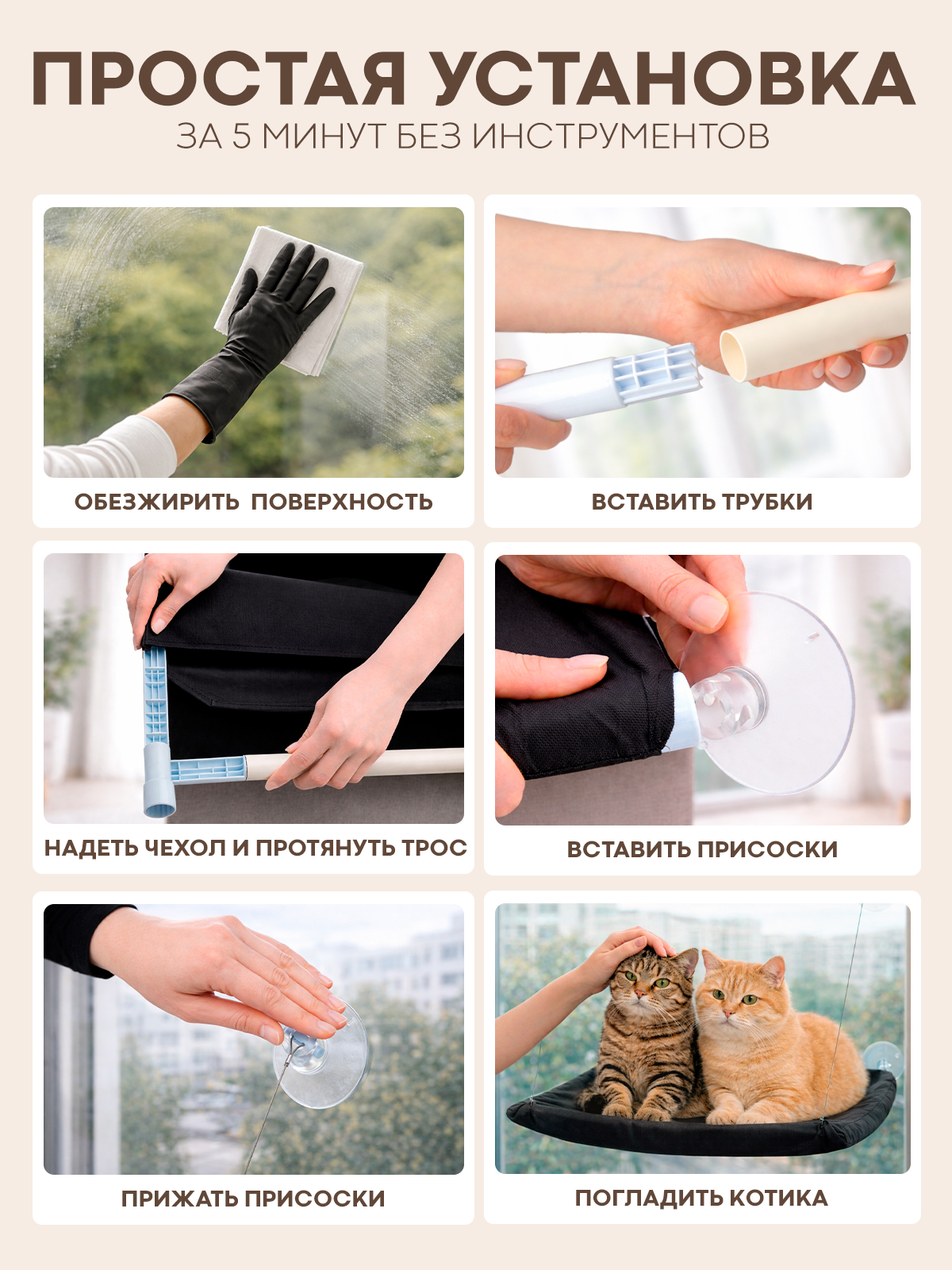 ПРОСТАЯ УСТАНОВКА
ЗА 5 МИНУТ БЕЗ ИНСТРУМЕНТОВ

ОБЕЗЖИРИТЬ ПОВЕРХНОСТЬ

ВСТАВИТЬ ТРУБКИ

НАДЕТЬ ЧЕХОЛ И ПРОТЯНУТЬ ТРОС

ВСТАВИТЬ ПРИСОСКИ

ПРИЖАТЬ ПРИСОСКИ

ПОГЛАДИТЬ КОТИКА