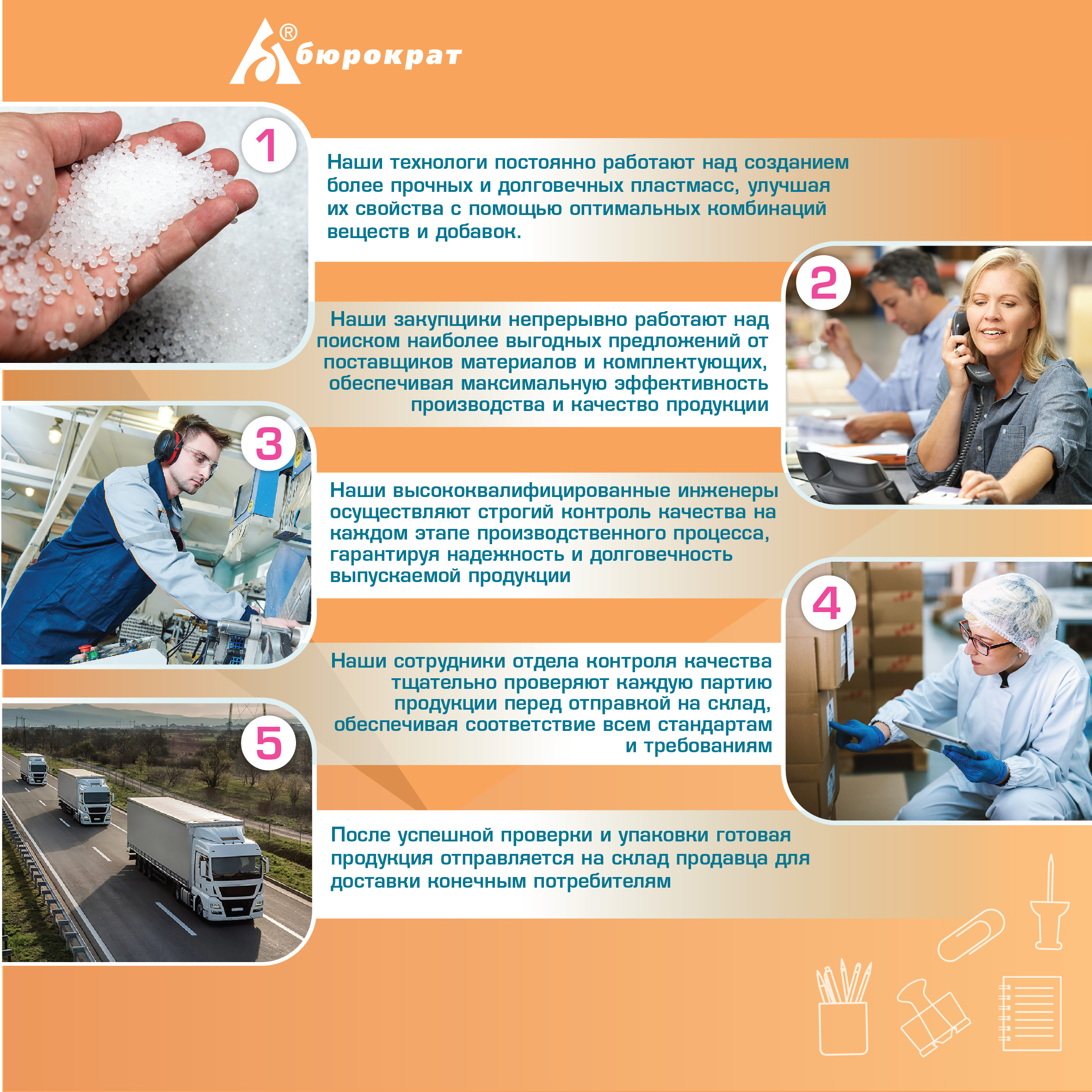 ® бюрократ

1

Наши технологи постоянно работают над созданием более прочных и долговечных пластмасс, улучшая их свойства с помощью оптимальных комбинаций веществ и добавок.

2

Наши закупщики непрерывно работают над поиском наиболее выгодных предложений от поставщиков материалов и комплектующих, обеспечивая максимальную эффективность производства и качество продукции

3

Наши высококвалифицированные инженеры осуществляют строгий контроль качества на каждом этапе производственного процесса, гарантируя надежность и долговечность выпускаемой продукции

4

Наши сотрудники отдела контроля качества тщательно проверяют каждую партию продукции перед отправкой на склад, обеспечивая соответствие всем стандартам и требованиям

5

После успешной проверки и упаковки готовая продукция отправляется на склад продавца для доставки конечным потребителям