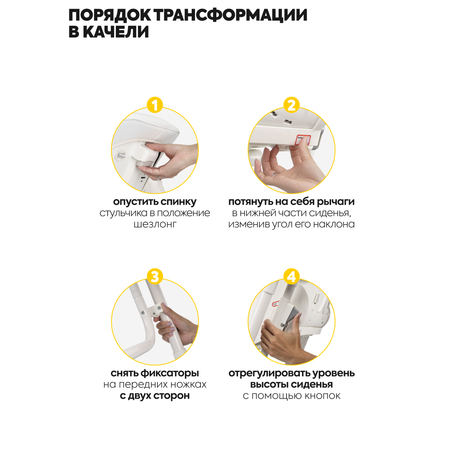 ПОРЯДОК ТРАНСФОРМАЦИИ В КАЧЕЛИ

1

опустить спинку стульчика в положение шезлонг

2

потянуть на себя рычаги в нижней части сиденья, изменив угол его наклона

3

снять фиксаторы на передних ножках с двух сторон

4

отрегулировать уровень высоты сиденья с помощью кнопок