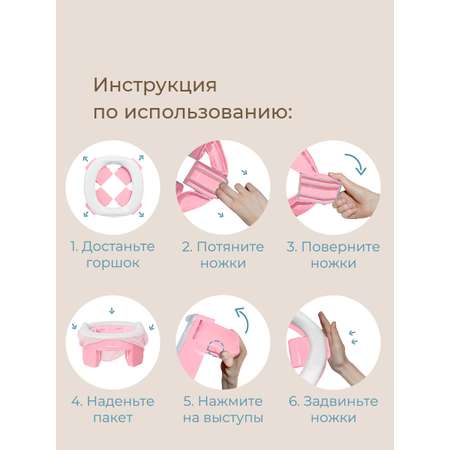 Инструкция по использованию:

1. Достаньте горшок

2. Потяните ножки

3. Поверните ножки

4. Наденьте пакет

5. Нажмите на выступы

6. Задвиньте ножки