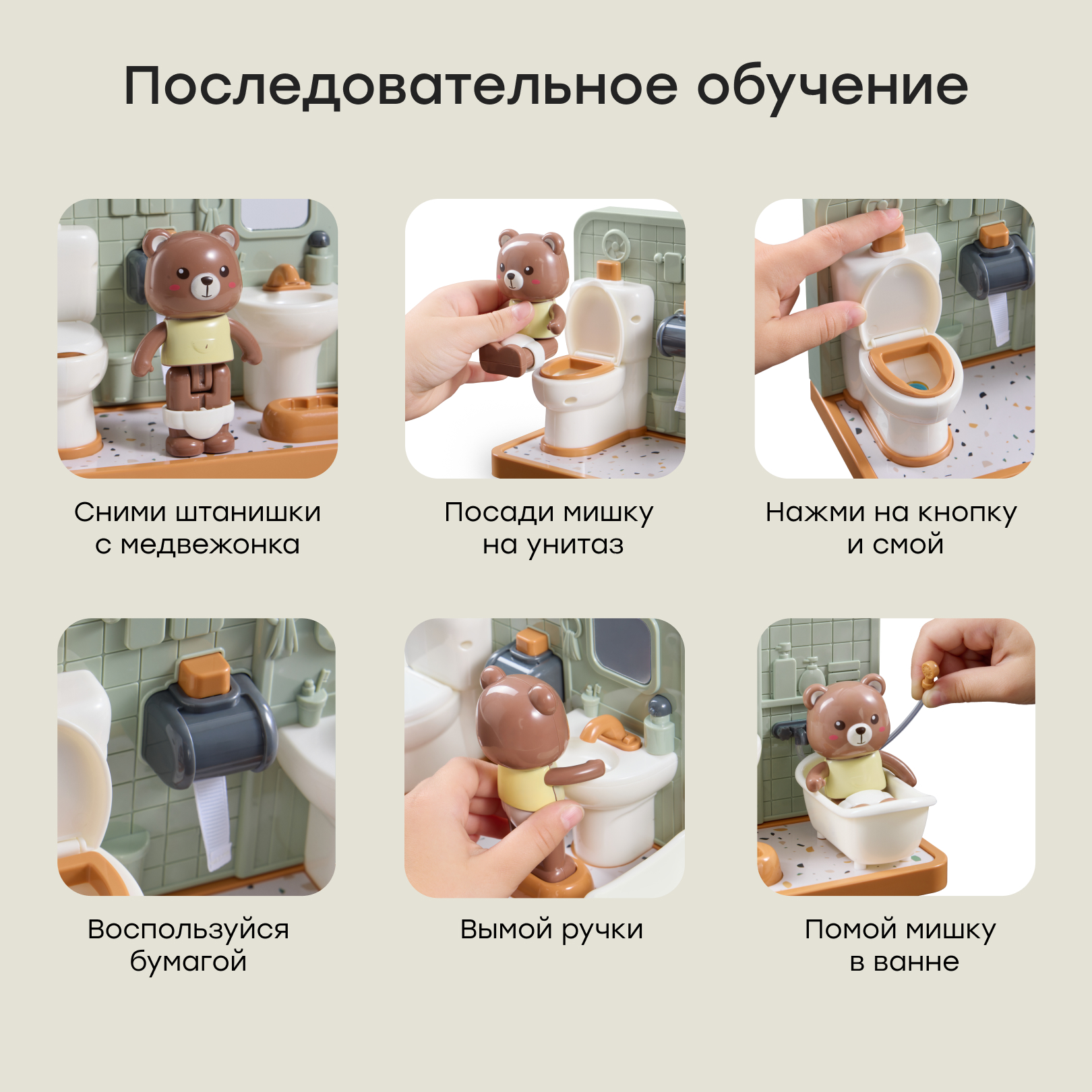 Последовательное обучение

Сними штанишки с медвежонка

Посади мишку на унитаз

Нажми на кнопку и смой

Воспользуйся бумагой

Вымой ручки

Помой мишку в ванне