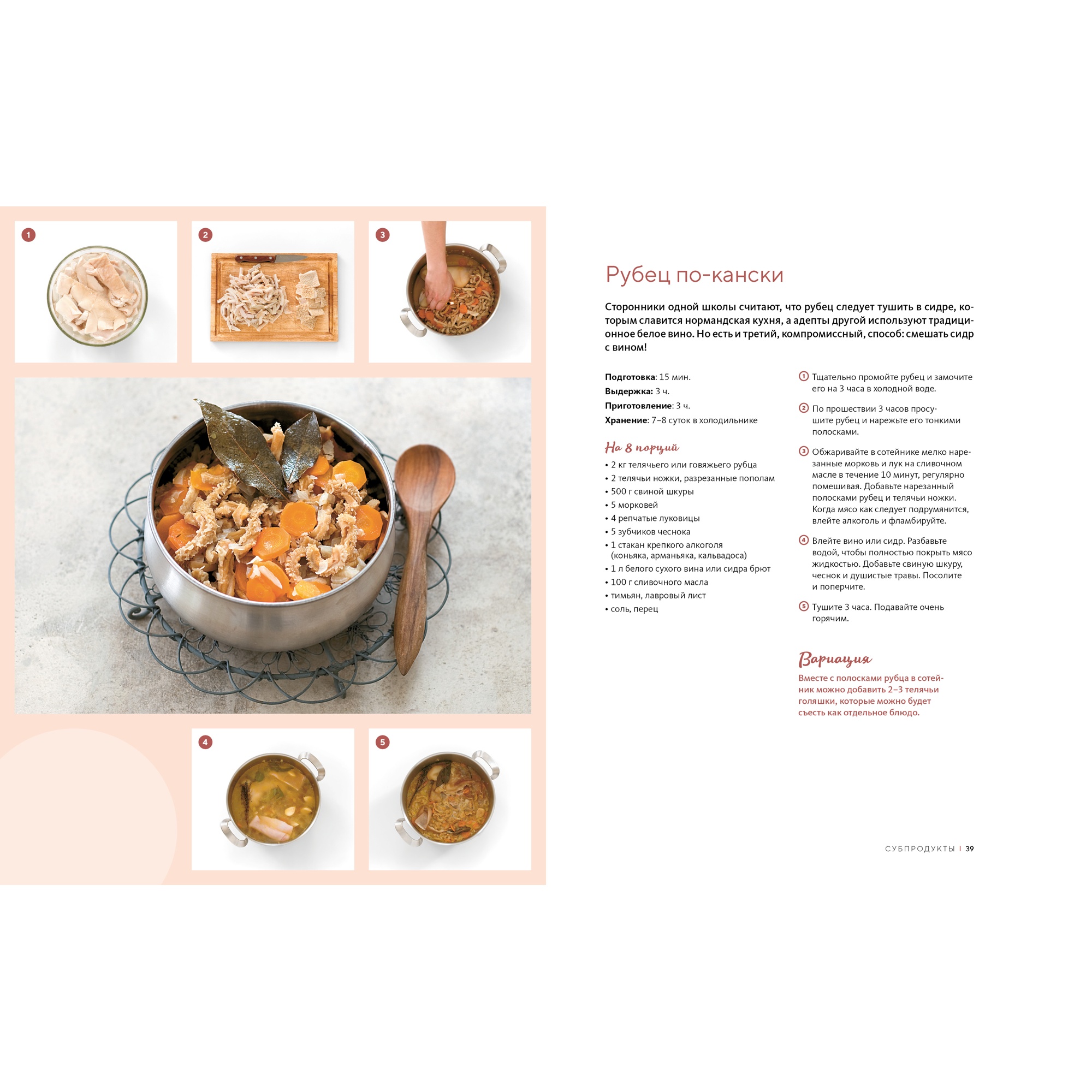 1

2

3

4

5

Рубец по-кански

Сторонники одной школы считают, что рубец следует тушить в сидре, которым славится нормандская кухня, а адепты другой используют традиционное белое вино. Но есть и третий, компромиссный, способ: смешать сидр с вином!

Подготовка: 15 мин.
Выдержка: 3 ч.
Приготовление: 3 ч.
Хранение: 7–8 суток в холодильнике

На 8 порций
• 2 кг телячьего или говяжьего рубца
• 2 телячьи ножки, разрезанные пополам
• 500 г свиной шкуры
• 5 морковей
• 4 репчатые луковицы
• 5 зубчиков чеснока
• 1 стакан крепкого алкоголя (коньяка, арманьяка, кальвадоса)
• 1 л белого сухого вина или сидра брют
• 100 г сливочного масла
• тимьян, лавровый лист
• соль, перец

1 Тщательно промойте рубец и замочите его на 3 часа в холодной воде.

2 По прошествии 3 часов просушите рубец и нарежьте его тонкими полосками.

3 Обжаривайте в сотейнике мелко нарезанные морковь и лук на сливочном масле в течение 10 минут, регулярно помешивая. Добавьте нарезанный полосками рубец и телячьи ножки. Когда мясо как следует подрумянится, влейте алкоголь и фламбируйте.

4 Влейте вино или сидр. Разбавьте водой, чтобы полностью покрыть мясо жидкостью. Добавьте свиную шкуру, чеснок и душистые травы. Посолите и поперчите.

5 Тушите 3 часа. Подавайте очень горячим.

Вариация
Вместе с полосками рубца в сотейник можно добавить 2–3 телячьи голяшки, которые можно будет съесть как отдельное блюдо.

СУБПРОДУКТЫ | 39