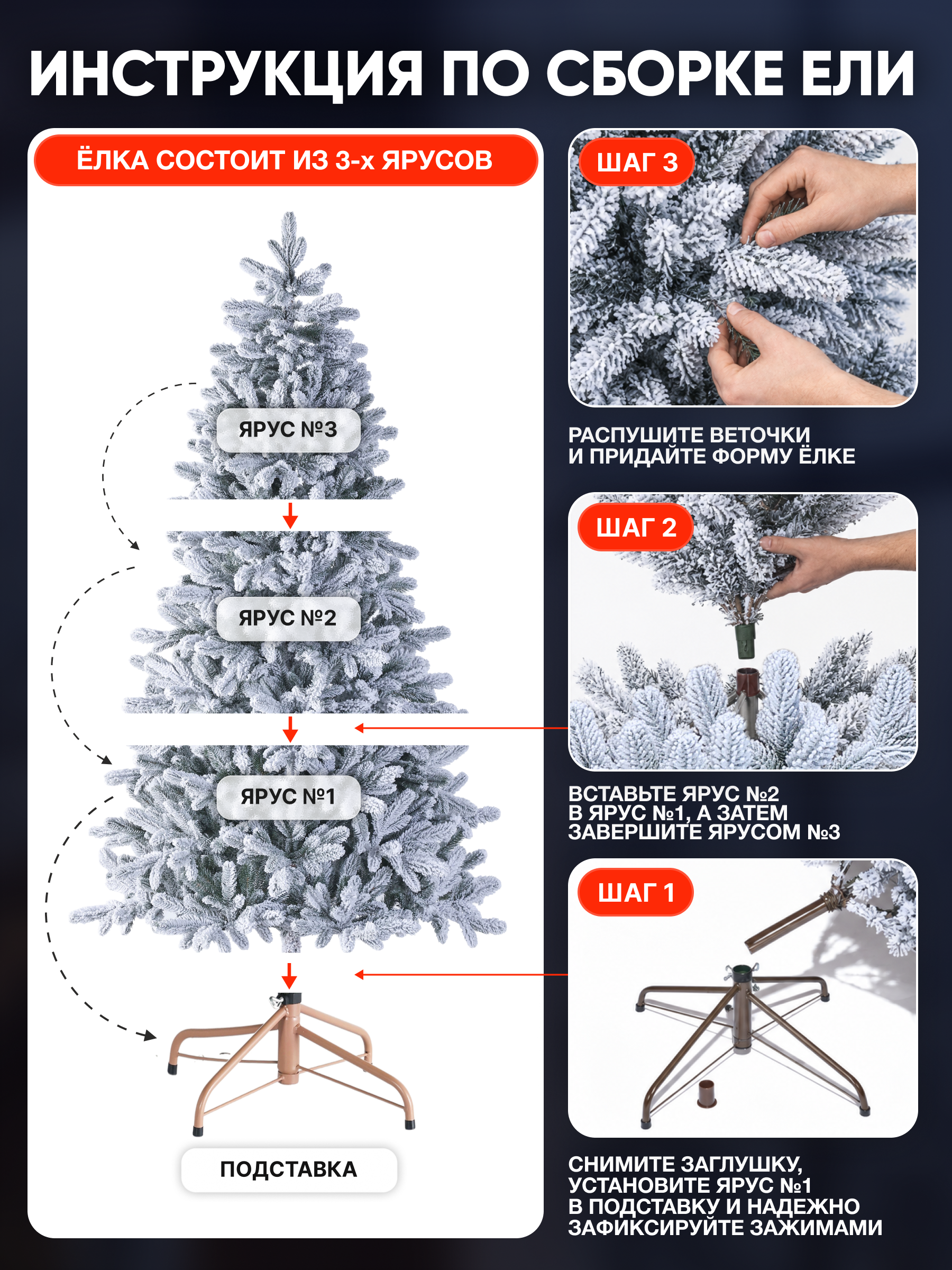 ИНСТРУКЦИЯ ПО СБОРКЕ ЕЛИ

ЁЛКА СОСТОИТ ИЗ 3-х ЯРУСОВ

ЯРУС №3

ЯРУС №2

ЯРУС №1

ПОДСТАВКА

ШАГ 3

РАСПУШИТЕ ВЕТОЧКИ И ПРИДАЙТЕ ФОРМУ ЁЛКЕ

ШАГ 2

ВСТАВЬТЕ ЯРУС №2 В ЯРУС №1, А ЗАТЕМ ЗАВЕРШИТЕ ЯРУСОМ №3

ШАГ 1

СНИМИТЕ ЗАГЛУШКУ, УСТАНОВИТЕ ЯРУС №1 В ПОДСТАВКУ И НАДЕЖНО ЗАФИКСИРУЙТЕ ЗАЖИМАМИ