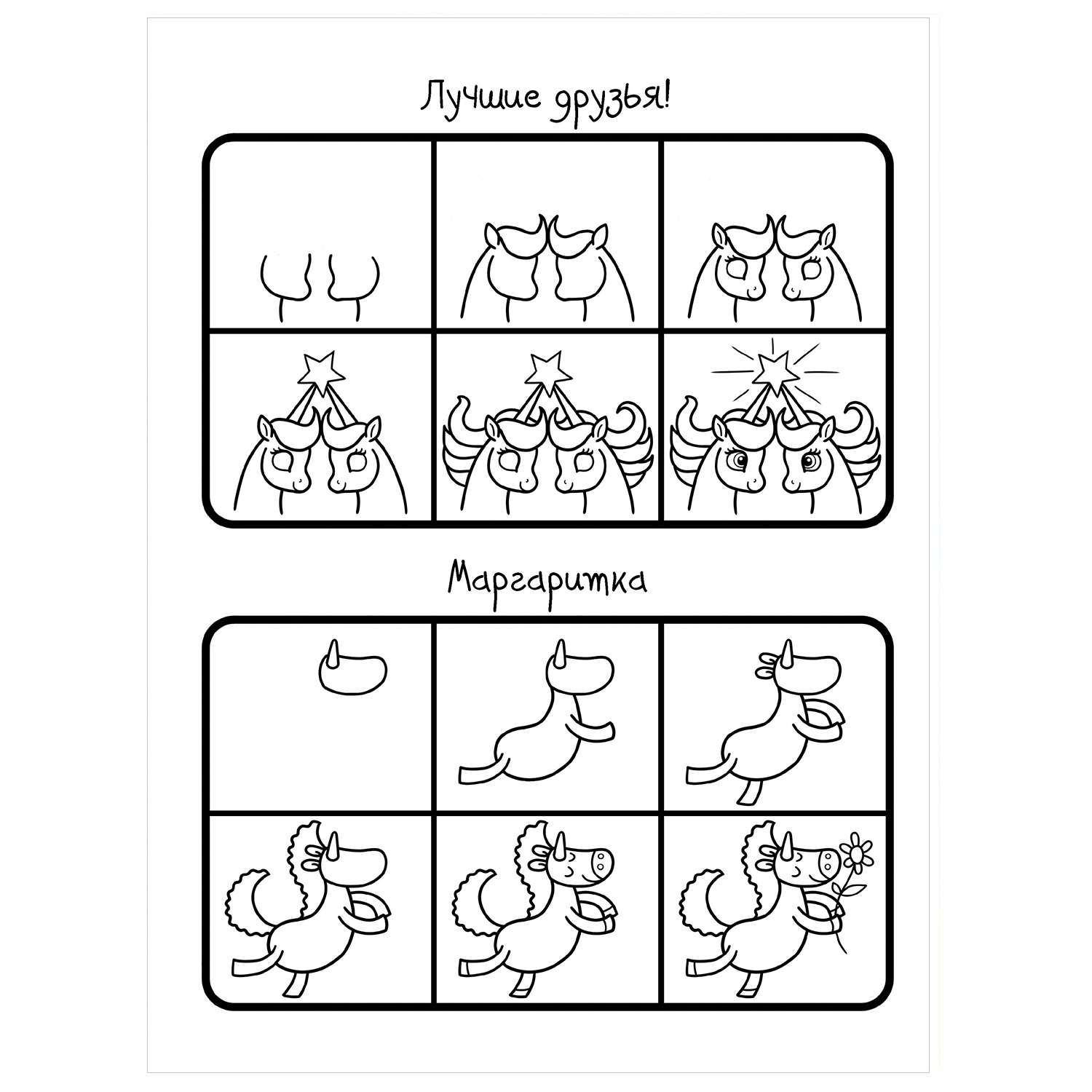 Лучшие друзья!

Маргаритка