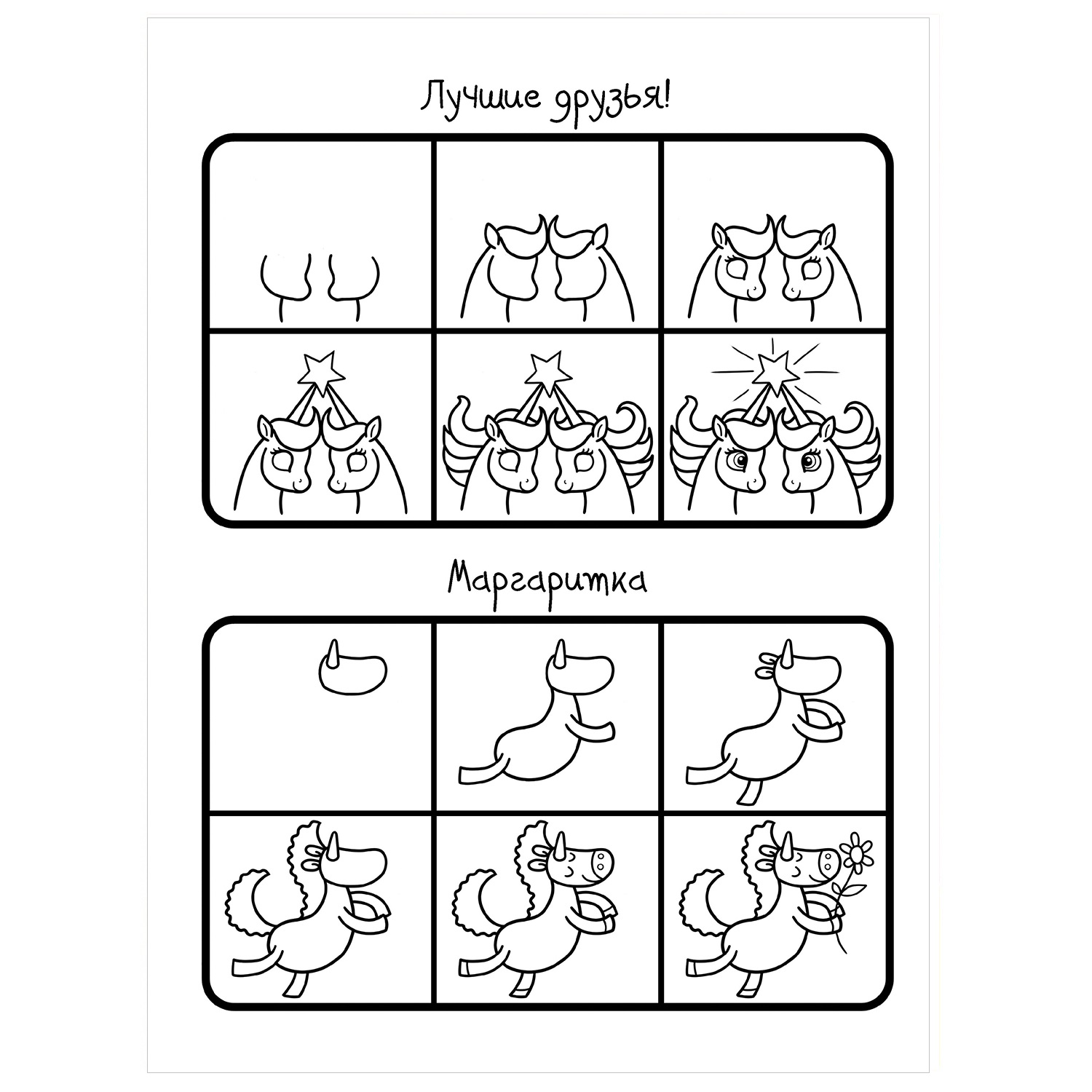 Лучшие друзья!

Маргаритка