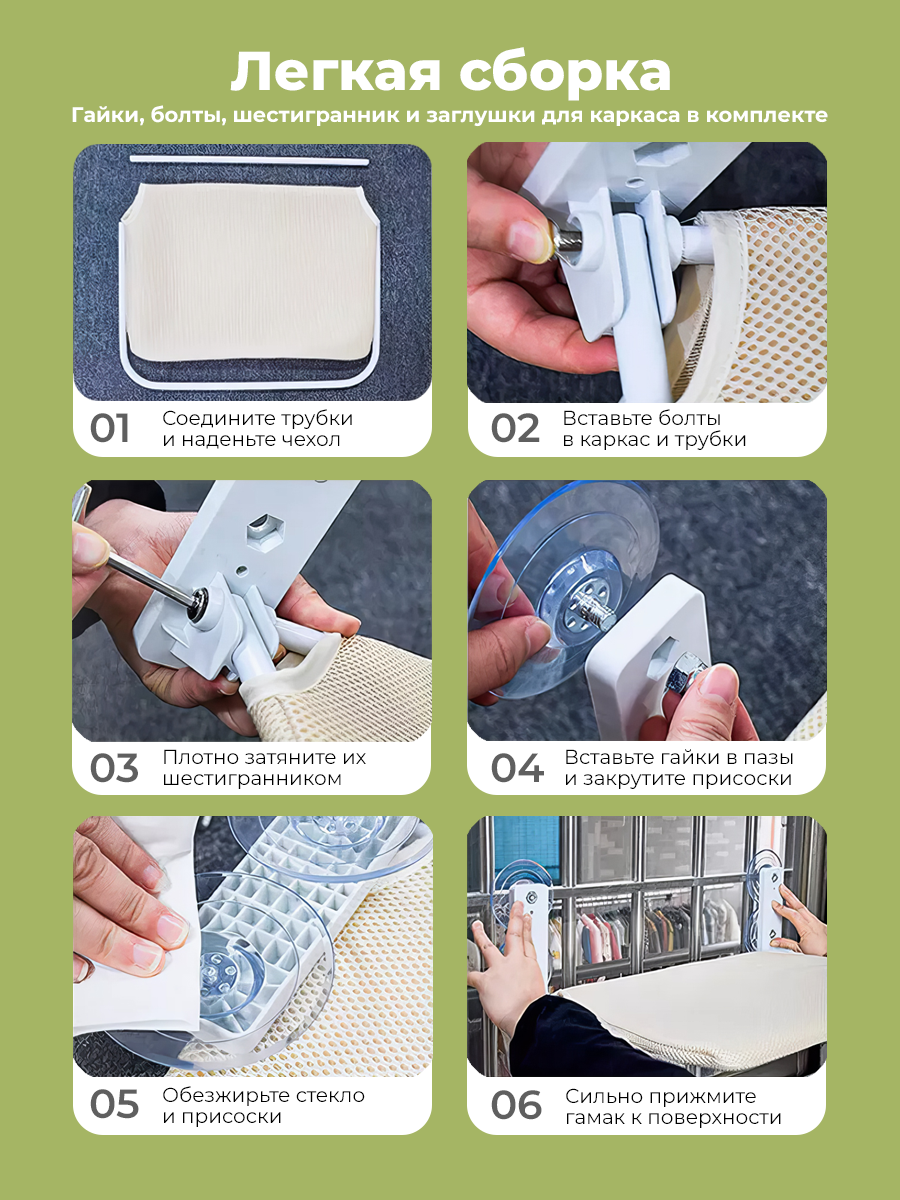 Легкая сборка
Гайки, болты, шестигранник и заглушки для каркаса в комплекте

01 Соедините трубки и наденьте чехол

02 Вставьте болты в каркас и трубки

03 Плотно затяните их шестигранником

04 Вставьте гайки в пазы и закрутите присоски

05 Обезжирьте стекло и присоски

06 Сильно прижмите гамак к поверхности