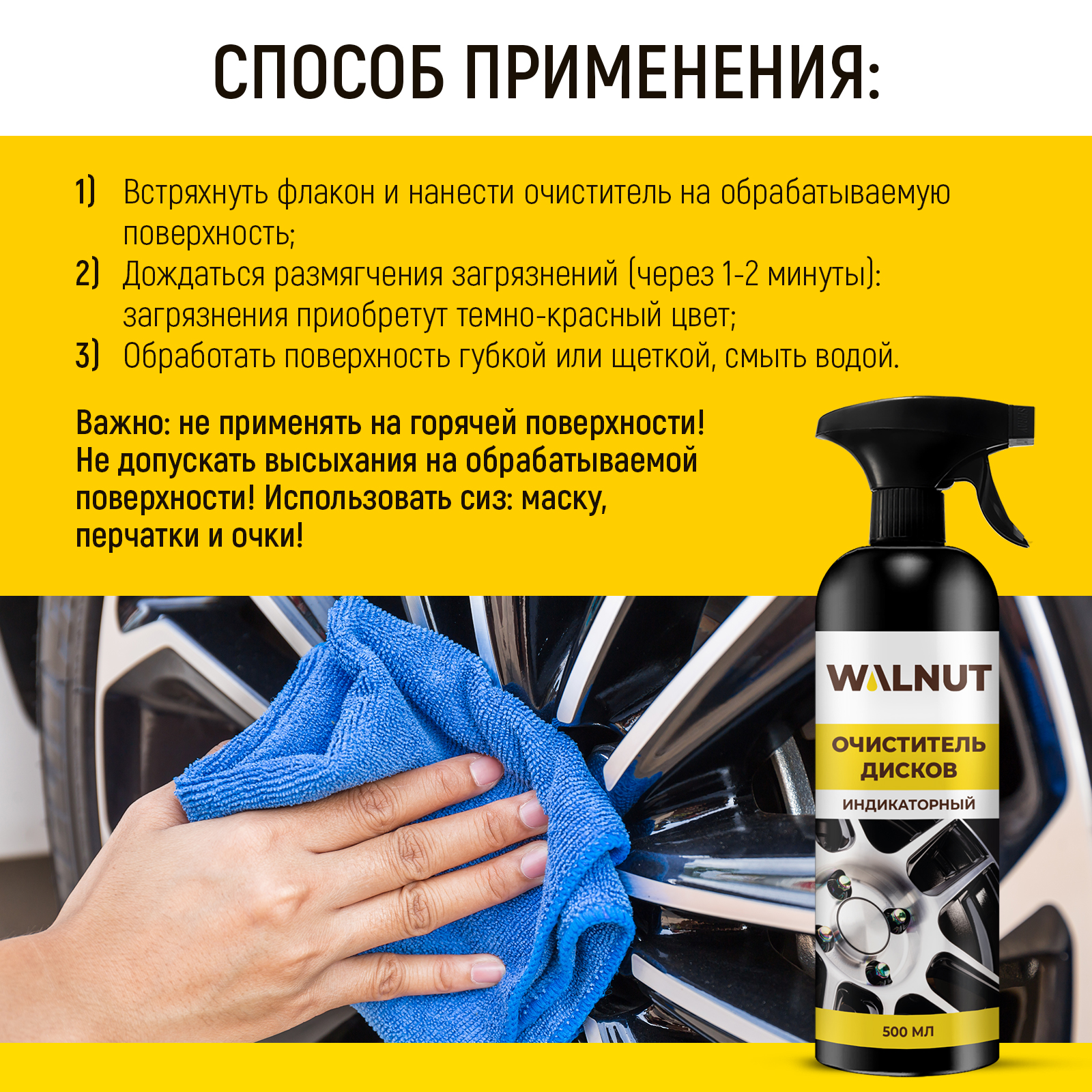 СПОСОБ ПРИМЕНЕНИЯ:

1) Встряхнуть флакон и нанести очиститель на обрабатываемую поверхность;
2) Дождаться размягчения загрязнений (через 1-2 минуты): загрязнения приобретут темно-красный цвет;
3) Обработать поверхность губкой или щеткой, смыть водой.

Важно: не применять на горячей поверхности! Не допускать высыхания на обрабатываемой поверхности! Использовать сиз: маску, перчатки и очки!

WALNUT
ОЧИСТИТЕЛЬ ДИСКОВ
ИНДИКАТОРНЫЙ
500 МЛ