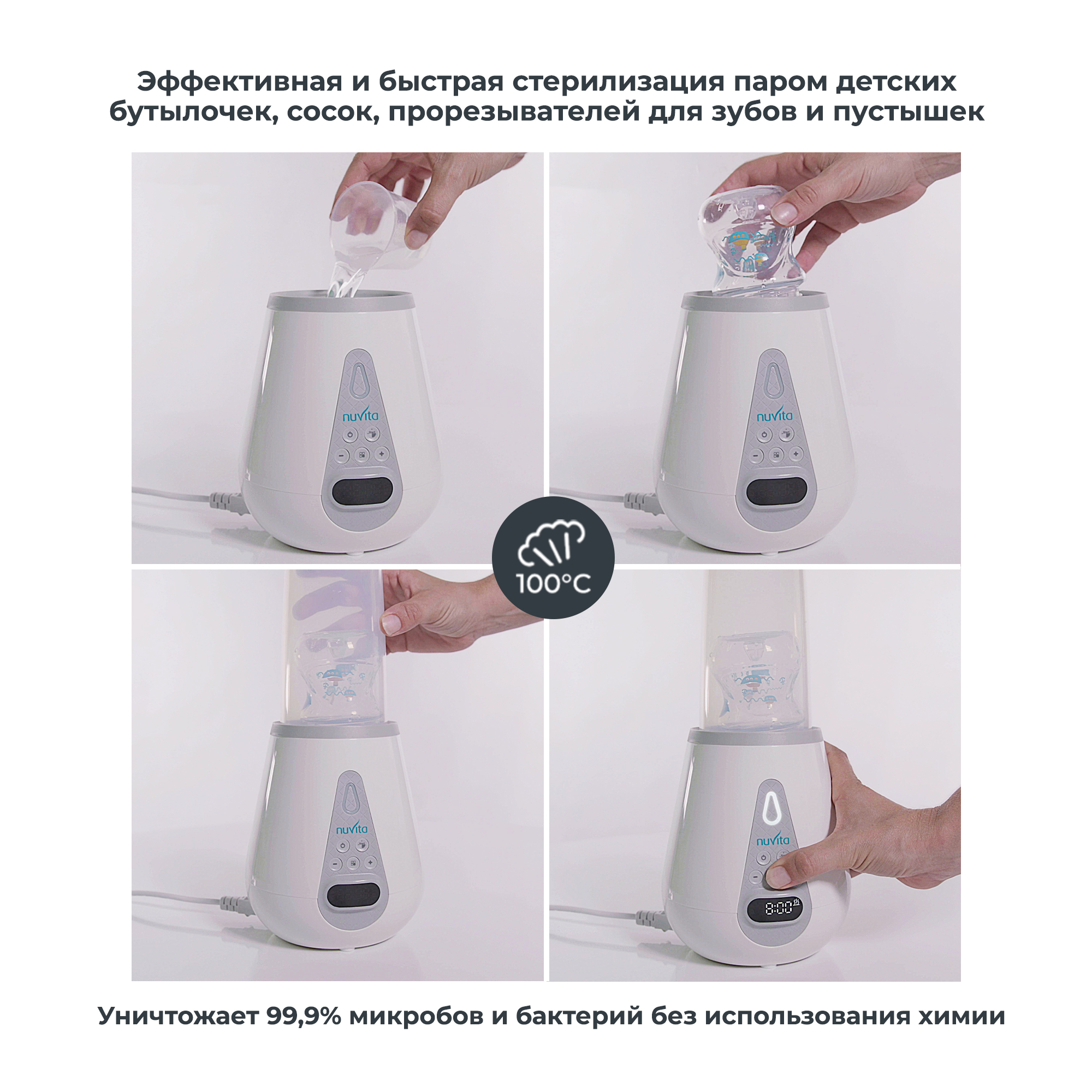 Эффективная и быстрая стерилизация паром детских бутылочек, сосок, прорезывателей для зубов и пустышек

nuvita

nuvita

100°C

nuvita

nuvita

8:00

Уничтожает 99,9% микробов и бактерий без использования химии