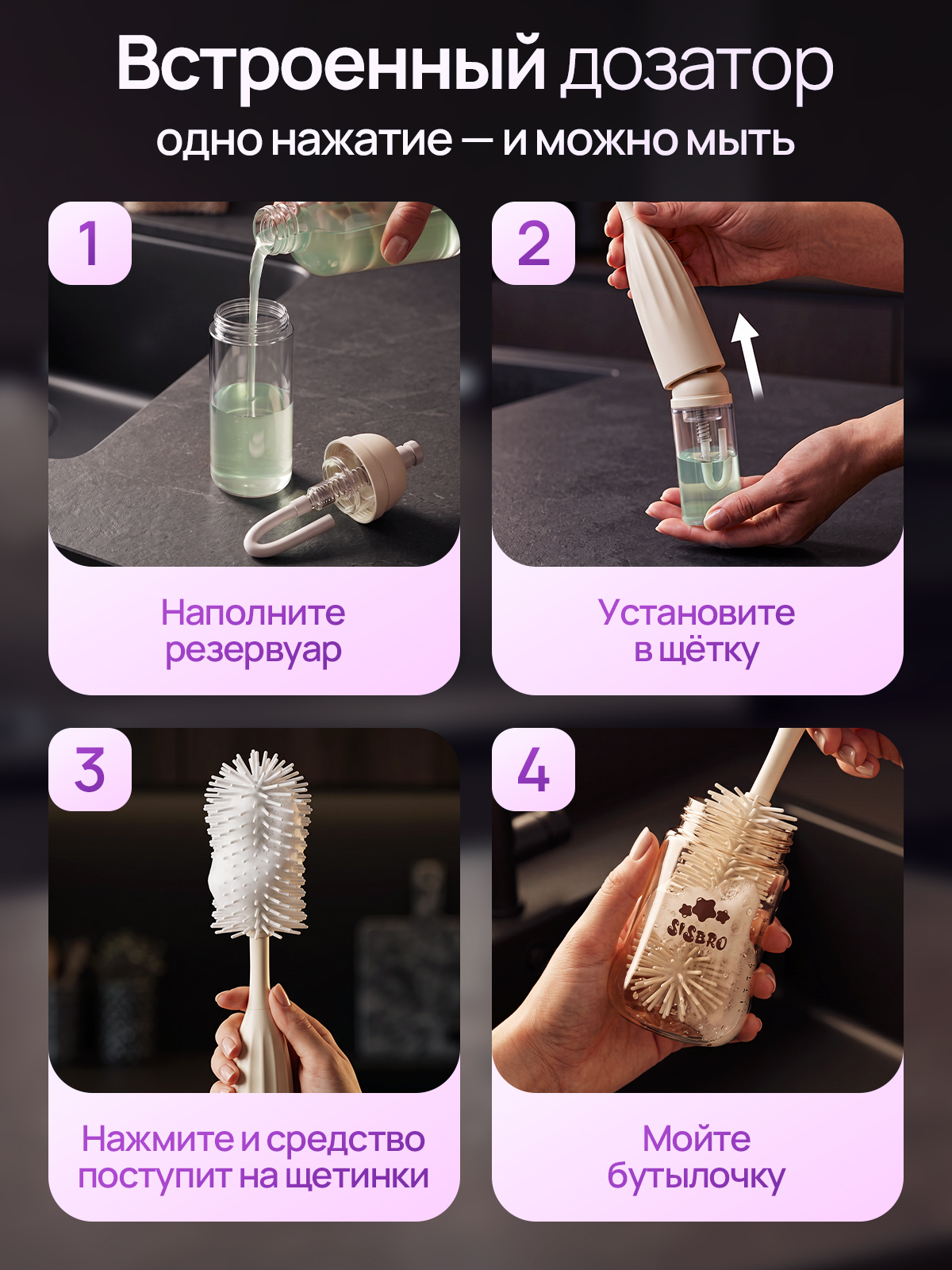 Встроенный дозатор
одно нажатие — и можно мыть

1

Наполните резервуар

2

Установите в щётку

3

Нажмите и средство поступит на щетинки

4

SISBRO

Мойте бутылочку