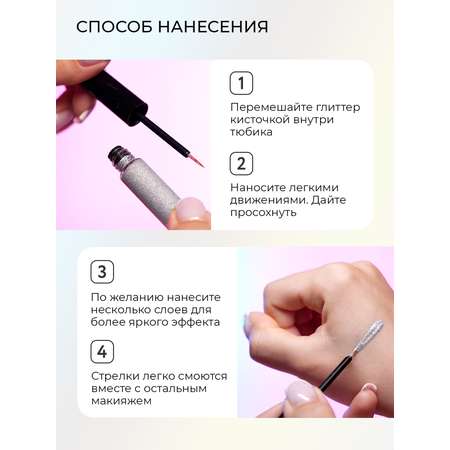 СПОСОБ НАНЕСЕНИЯ

1

Перемешайте глиттер кисточкой внутри тюбика

2

Наносите легкими движениями. Дайте просохнуть

3

По желанию нанесите несколько слоев для более яркого эффекта

4

Стрелки легко смоются вместе с остальным макияжем