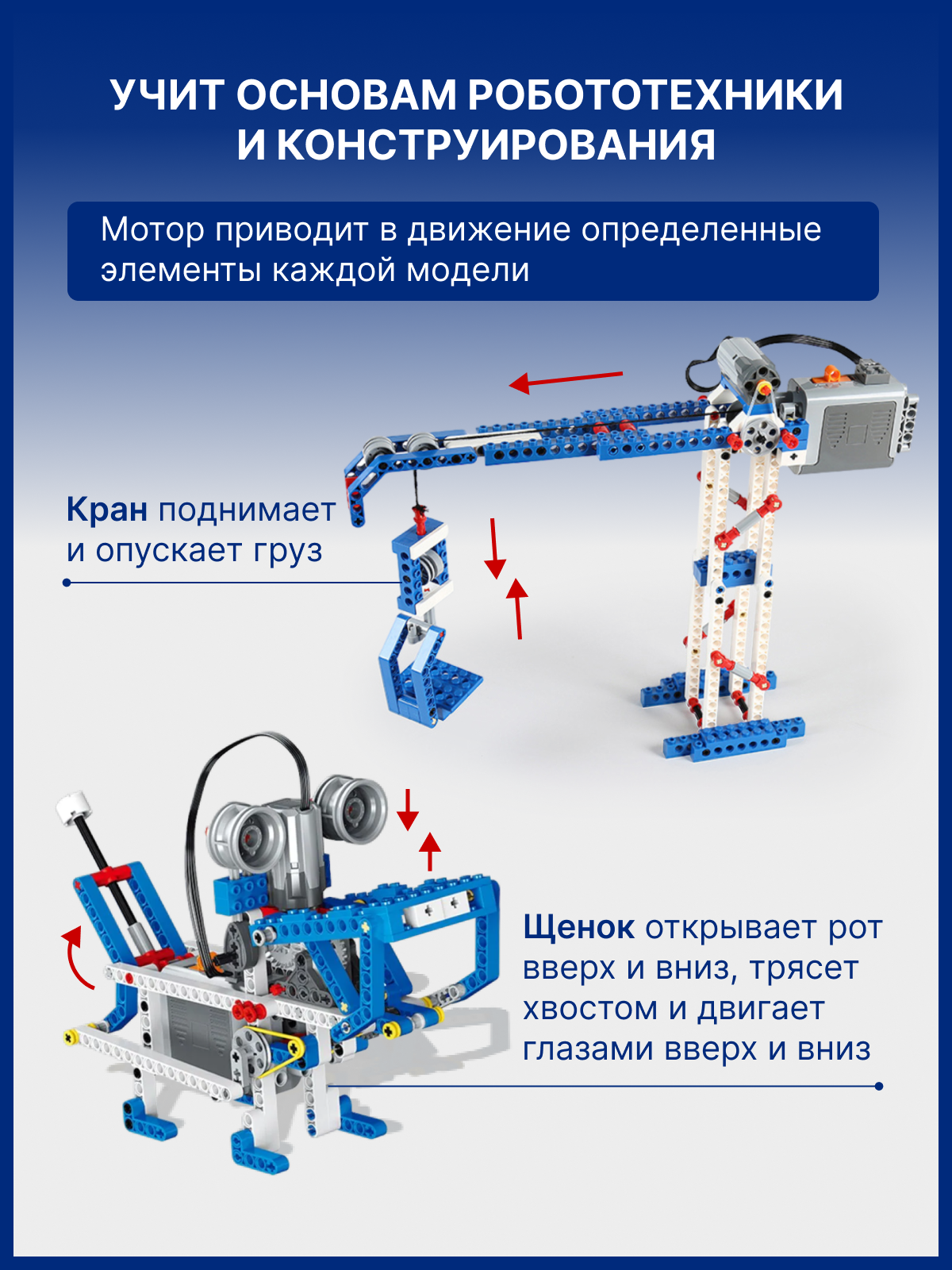 УЧИТ ОСНОВАМ РОБОТОТЕХНИКИ И КОНСТРУИРОВАНИЯ

Мотор приводит в движение определенные элементы каждой модели

Кран поднимает и опускает груз

Щенок открывает рот вверх и вниз, трясет хвостом и двигает глазами вверх и вниз