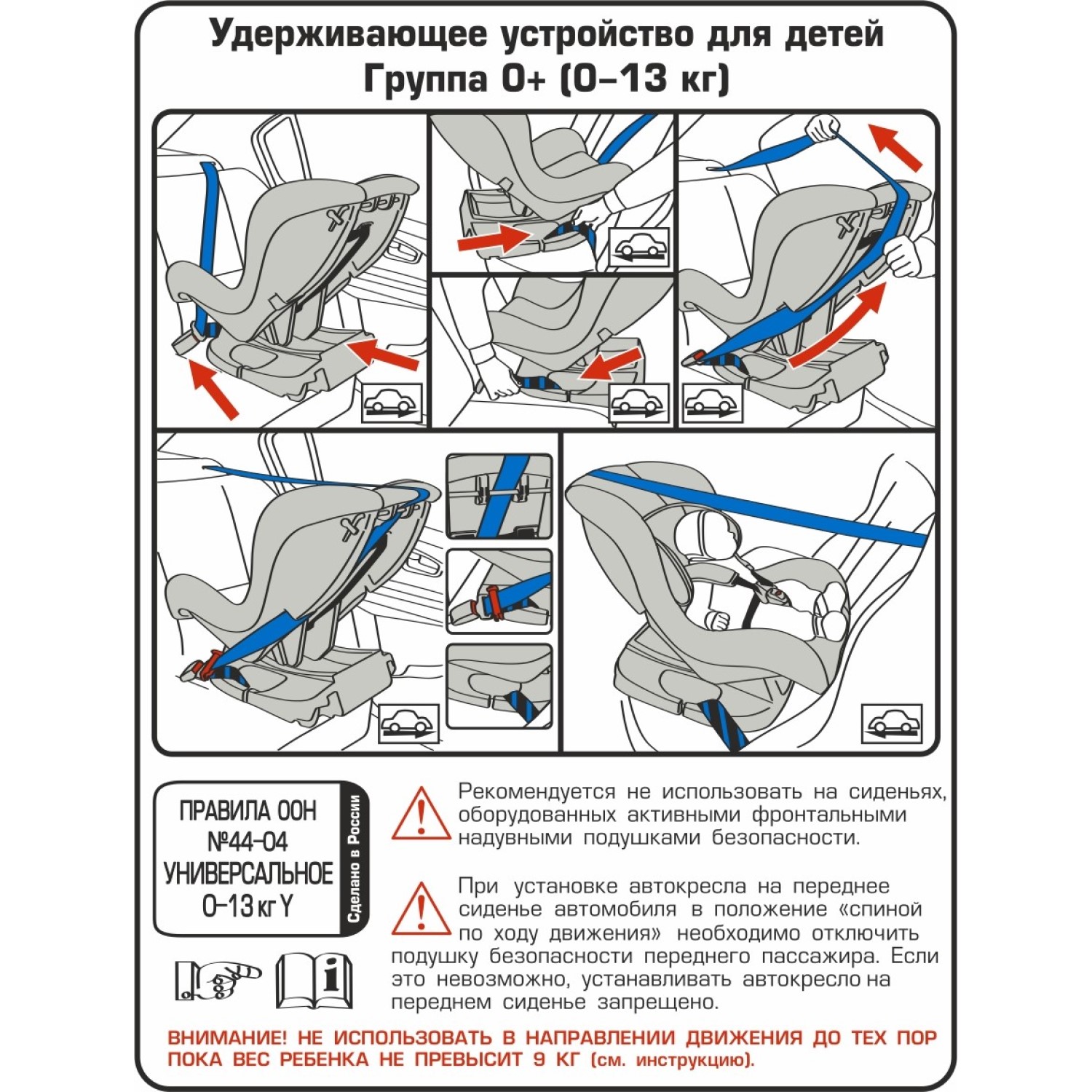 Удерживающее устройство для детей
Группа 0+ (0–13 кг)

ПРАВИЛА ООН
№44-04
УНИВЕРСАЛЬНОЕ
0–13 кг Y

Сделано в России

Рекомендуется не использовать на сиденьях, оборудованных активными фронтальными надувными подушками безопасности.

При установке автокресла на переднее сиденье автомобиля в положение «спиной по ходу движения» необходимо отключить подушку безопасности переднего пассажира. Если это невозможно, устанавливать автокресло на переднем сиденье запрещено.

ВНИМАНИЕ! НЕ ИСПОЛЬЗОВАТЬ В НАПРАВЛЕНИИ ДВИЖЕНИЯ ДО ТЕХ ПОР ПОКА ВЕС РЕБЕНКА НЕ ПРЕВЫСИТ 9 КГ (см. инструкцию).