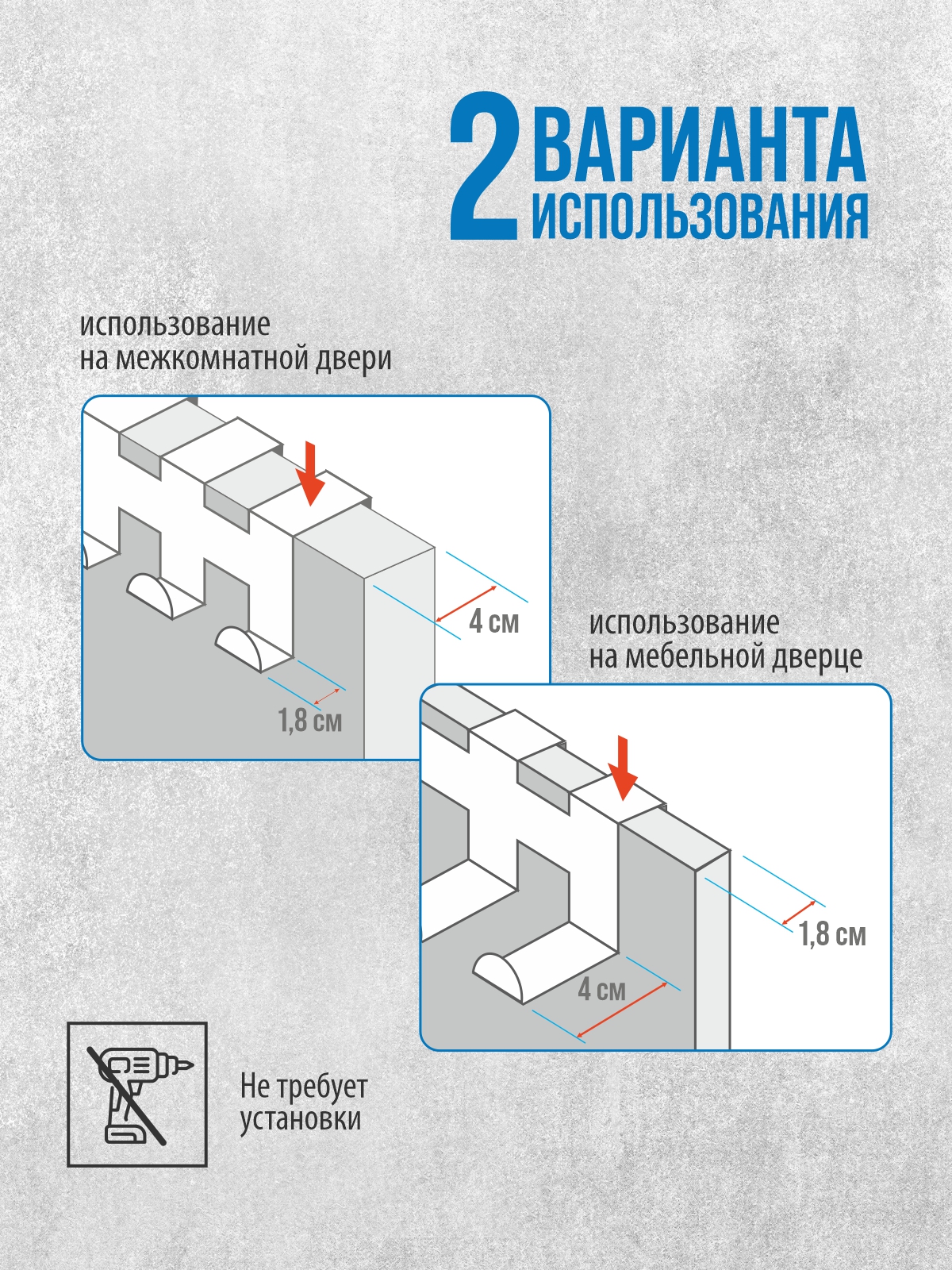 2 ВАРИАНТА ИСПОЛЬЗОВАНИЯ

использование
на межкомнатной двери

4 см

1,8 см

использование
на мебельной дверце

1,8 см

4 см

Не требует
установки