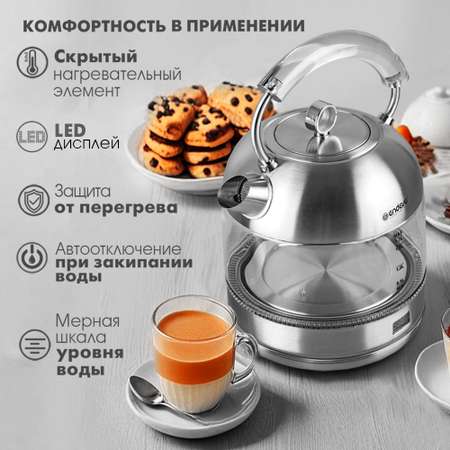 КОМФОРТНОСТЬ В ПРИМЕНЕНИИ

Скрытый нагревательный элемент

LED

LED дисплей

Защита от перегрева

Автоотключение при закипании воды

Мерная шкала уровня воды

endever