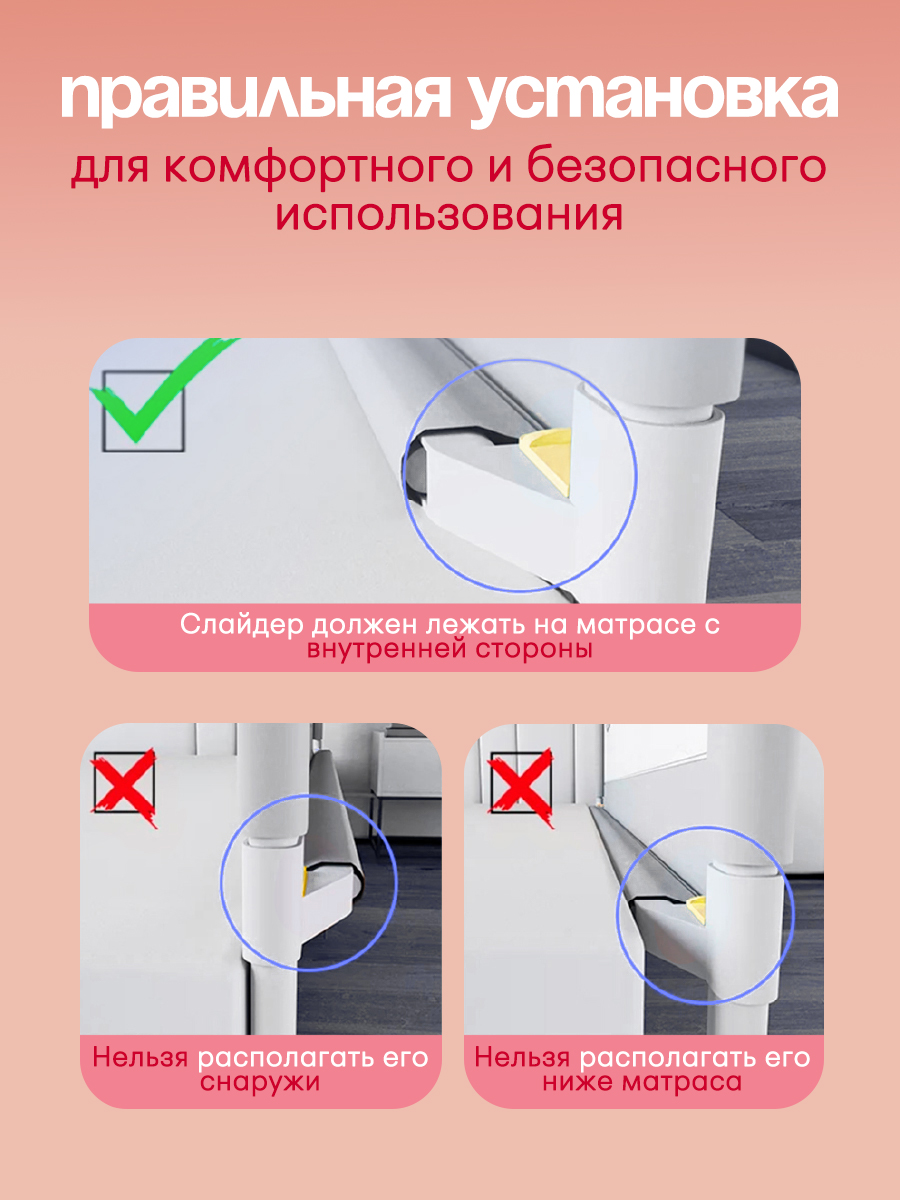 правильная установка

для комфортного и безопасного использования

Слайдер должен лежать на матрасе с внутренней стороны

Нельзя располагать его снаружи

Нельзя располагать его ниже матраса