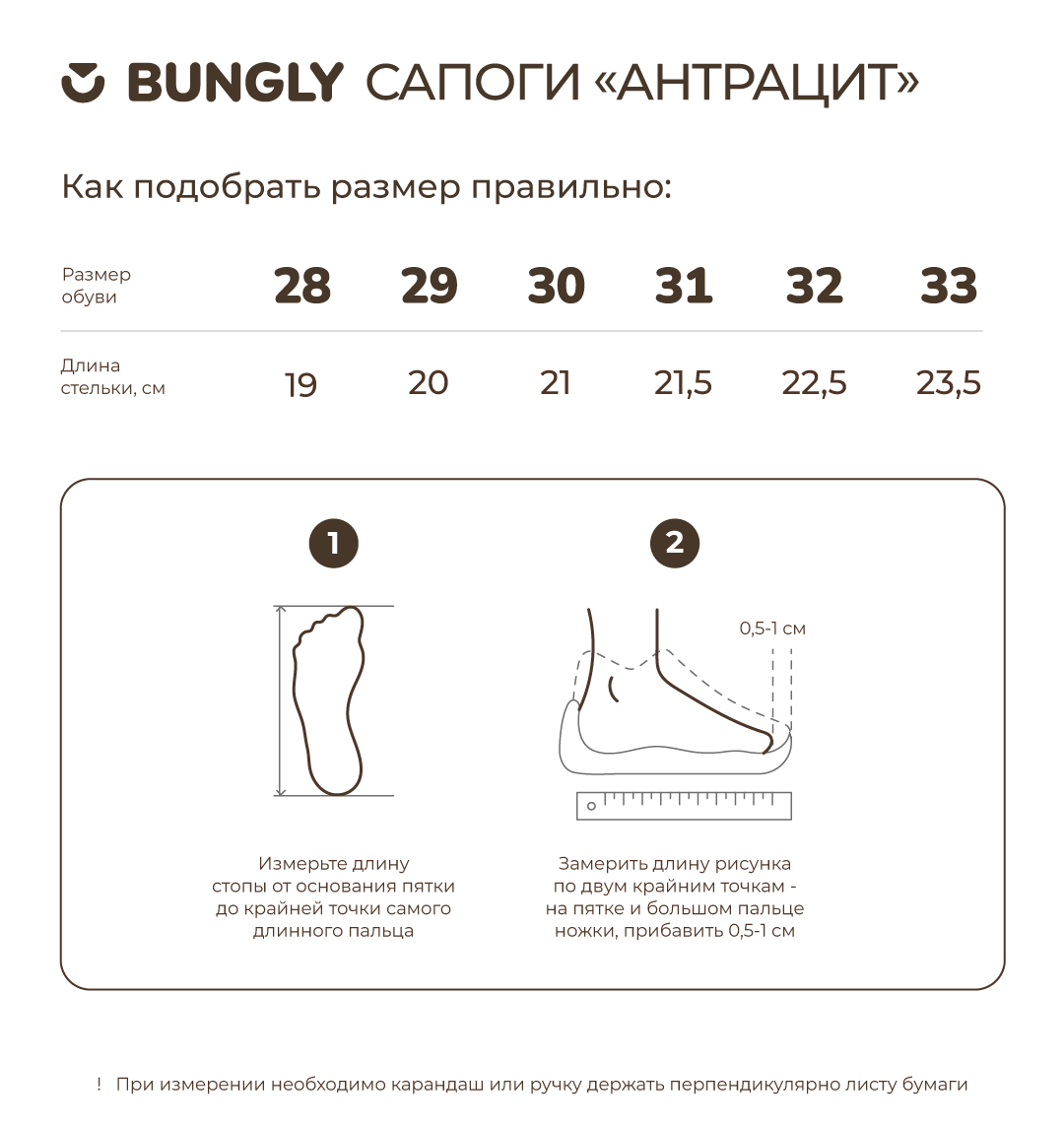 BUNGLY САПОГИ «АНТРАЦИТ»

Как подобрать размер правильно:

| Размер обуви | 28 | 29 | 30 | 31 | 32 | 33 |
|---|---|---|---|---|---|---|
| Длина стельки, см | 19 | 20 | 21 | 21,5 | 22,5 | 23,5 |

1

Измерьте длину стопы от основания пятки до крайней точки самого длинного пальца

2

0,5-1 см

Замерить длину рисунка по двум крайним точкам - на пятке и большом пальце ножки, прибавить 0,5-1 см

! При измерении необходимо карандаш или ручку держать перпендикулярно листу бумаги