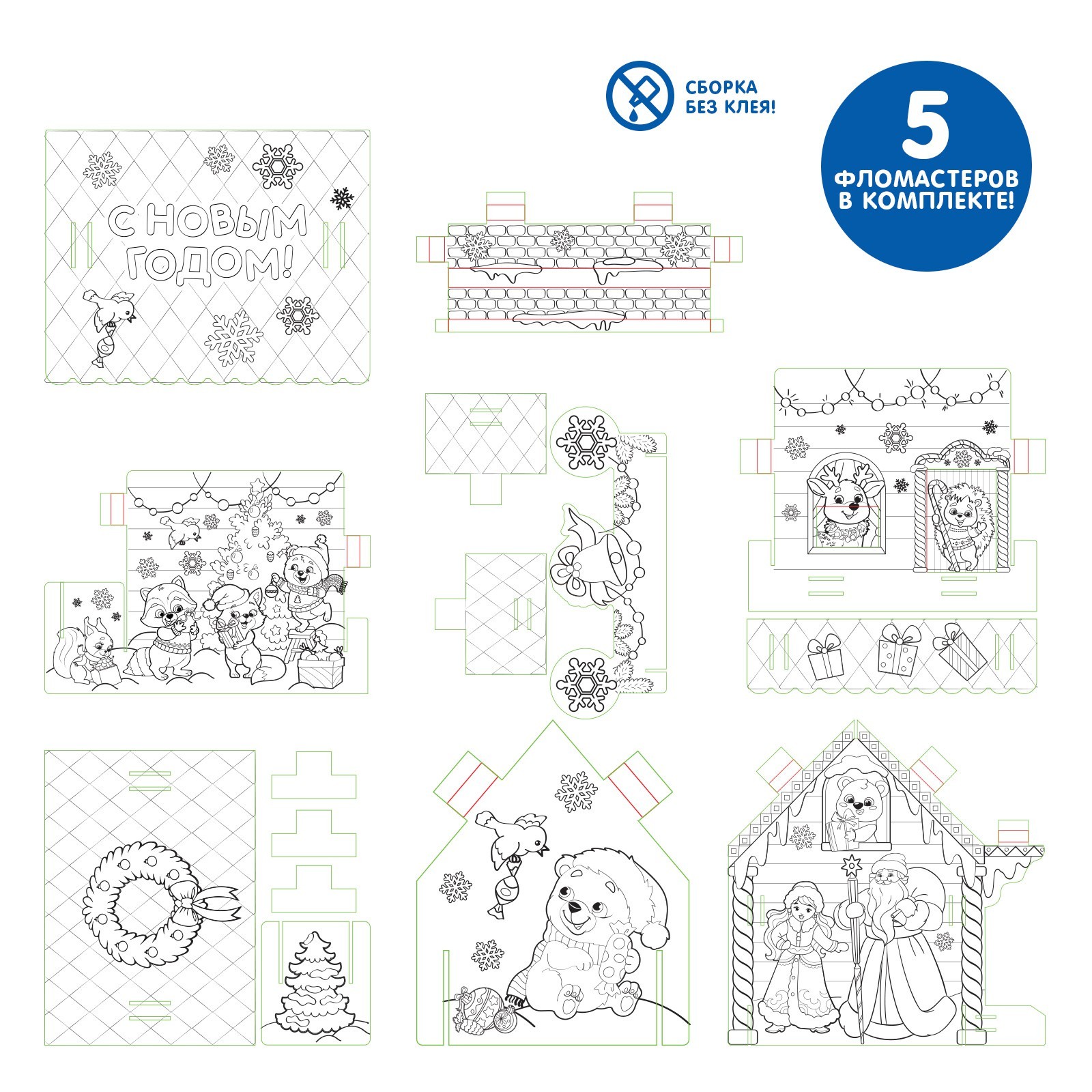 СБОРКА БЕЗ КЛЕЯ!

5 ФЛОМАСТЕРОВ В КОМПЛЕКТЕ!

С НОВЫМ ГОДОМ!