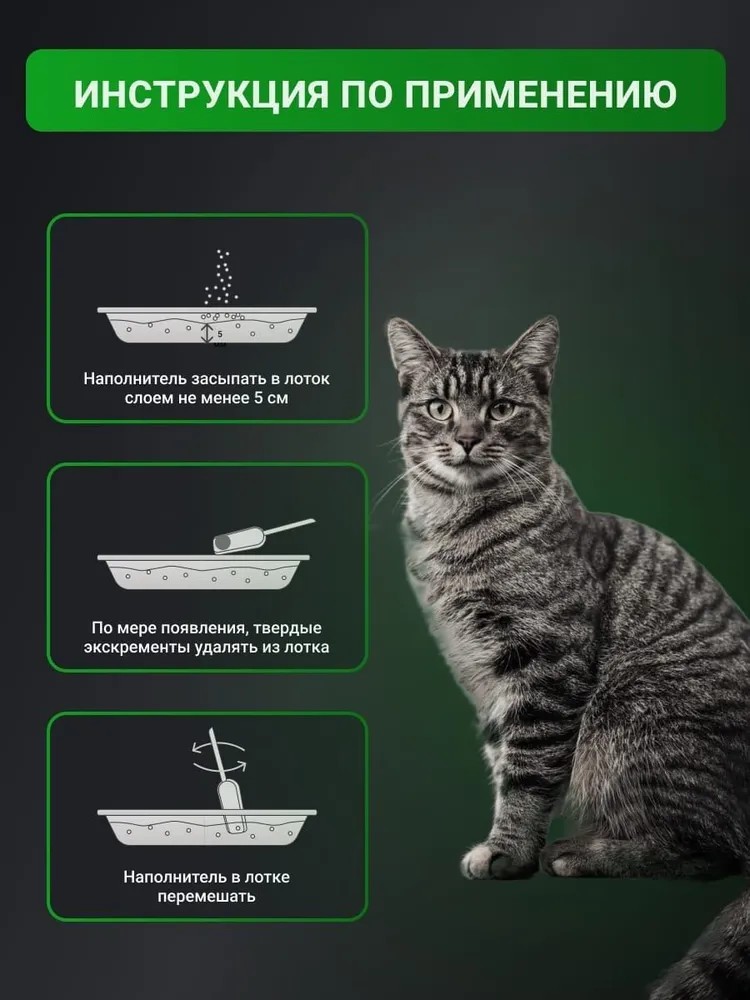 ИНСТРУКЦИЯ ПО ПРИМЕНЕНИЮ

5

Наполнитель засыпать в лоток слоем не менее 5 см

По мере появления, твердые экскременты удалять из лотка

Наполнитель в лотке перемешать