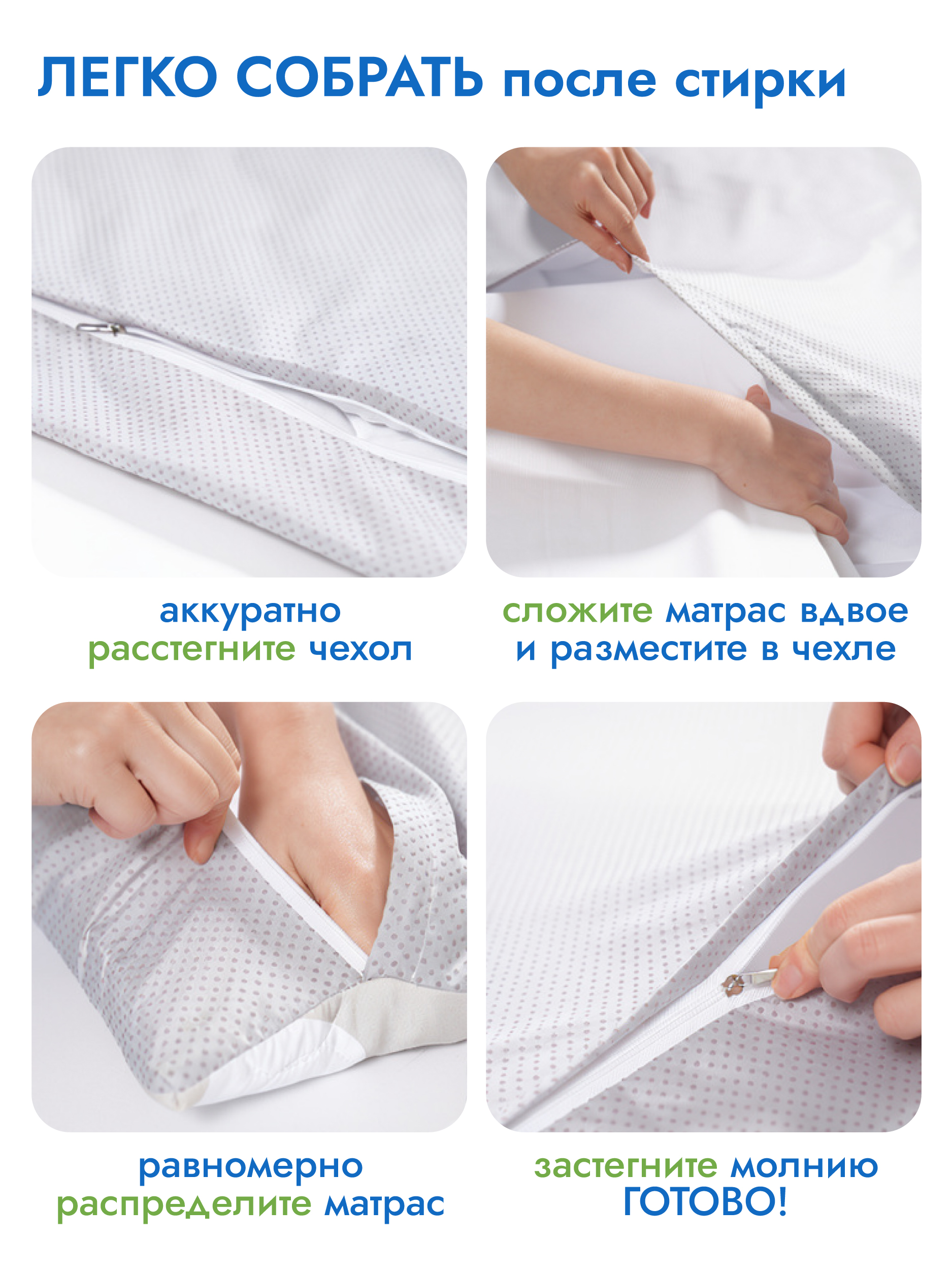 ЛЕГКО СОБРАТЬ после стирки

аккуратно расстегните чехол

сложите матрас вдвое и разместите в чехле

равномерно распределите матрас

застегните молнию ГОТОВО!