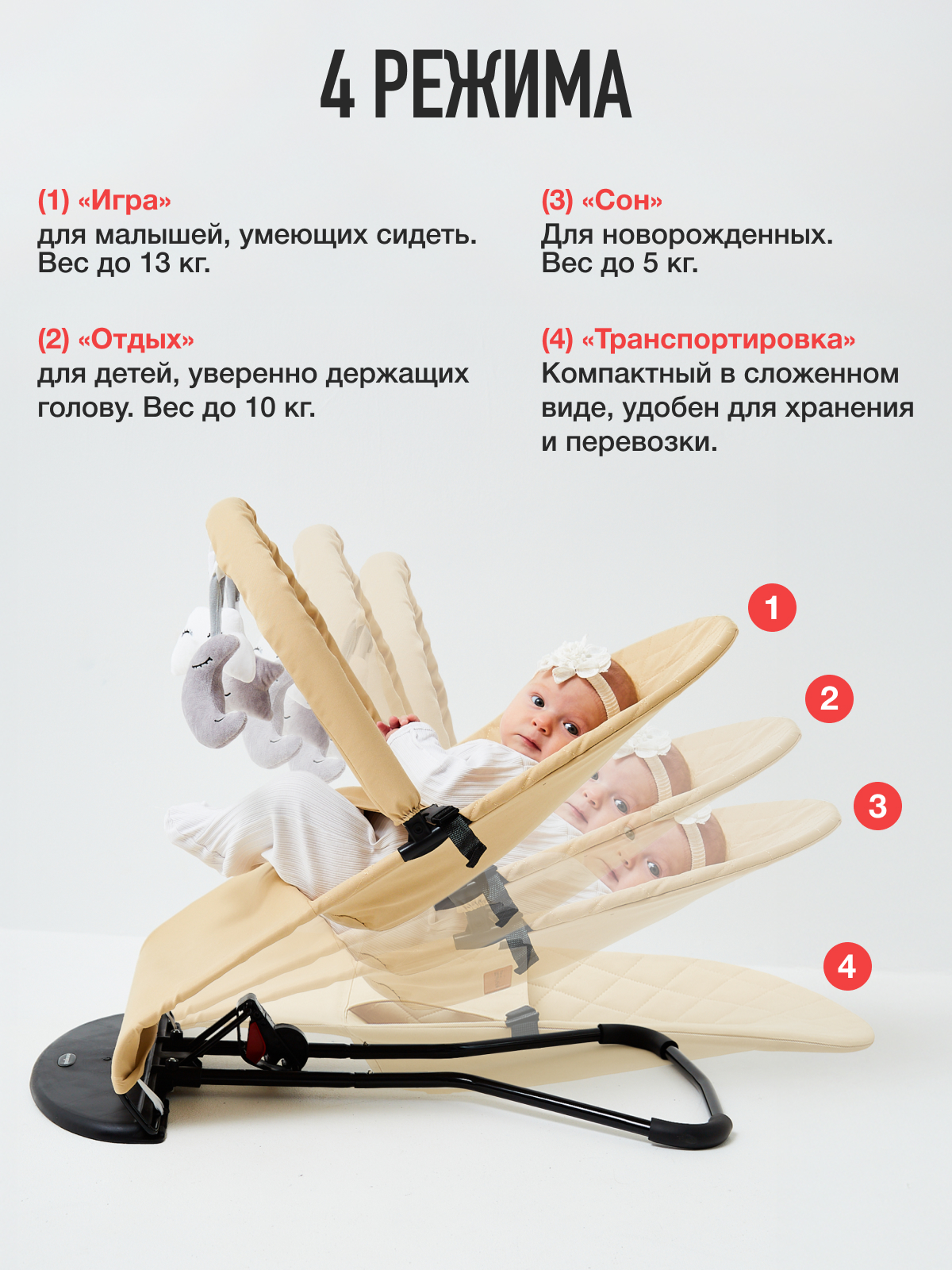 4 РЕЖИМА

(1) «Игра»
для малышей, умеющих сидеть. Вес до 13 кг.

(2) «Отдых»
для детей, уверенно держащих голову. Вес до 10 кг.

(3) «Сон»
Для новорожденных. Вес до 5 кг.

(4) «Транспортировка»
Компактный в сложенном виде, удобен для хранения и перевозки.

1

2

3

4