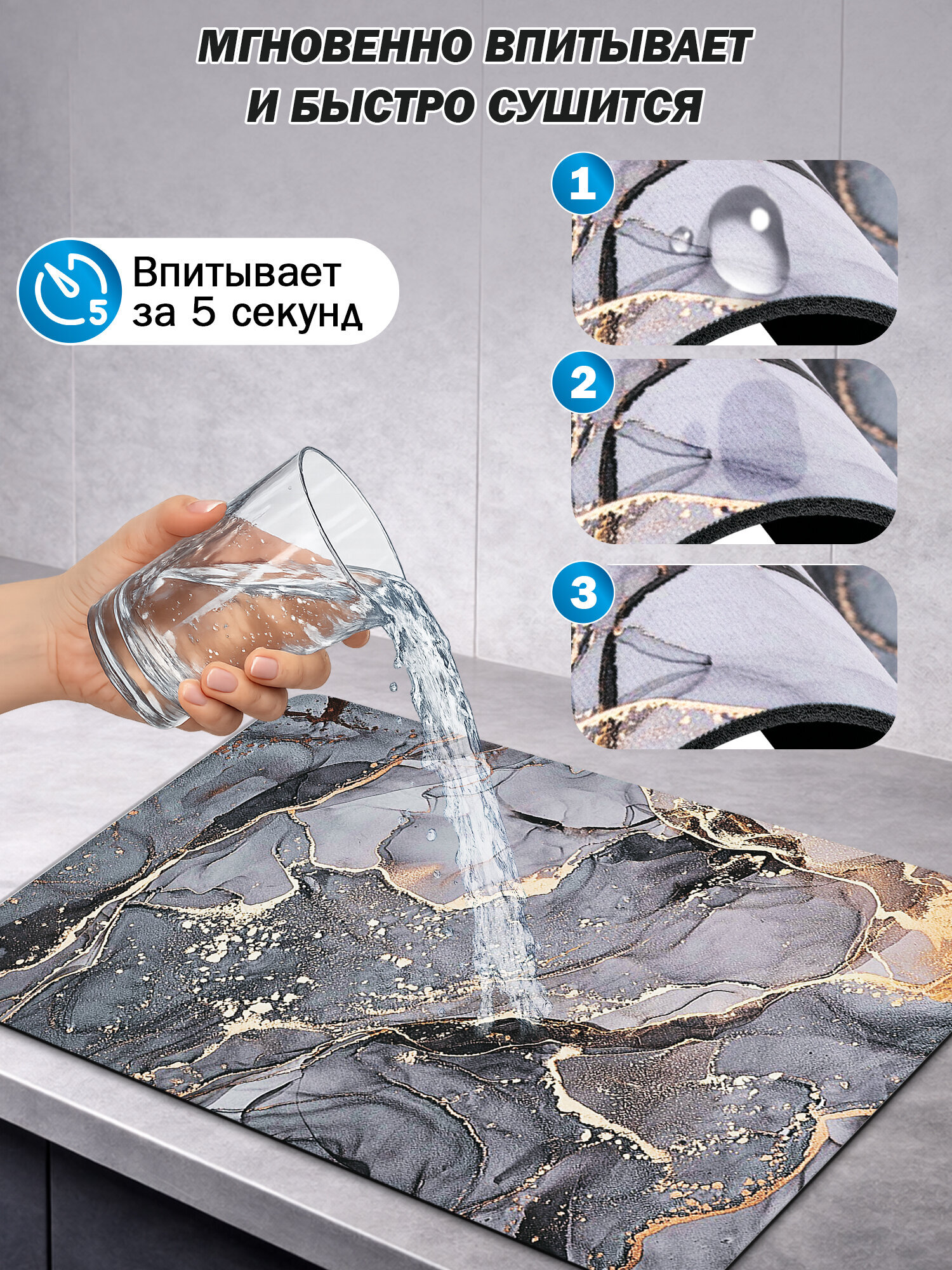 МГНОВЕННО ВПИТЫВАЕТ И БЫСТРО СУШИТСЯ

5

Впитывает за 5 секунд

1

2

3