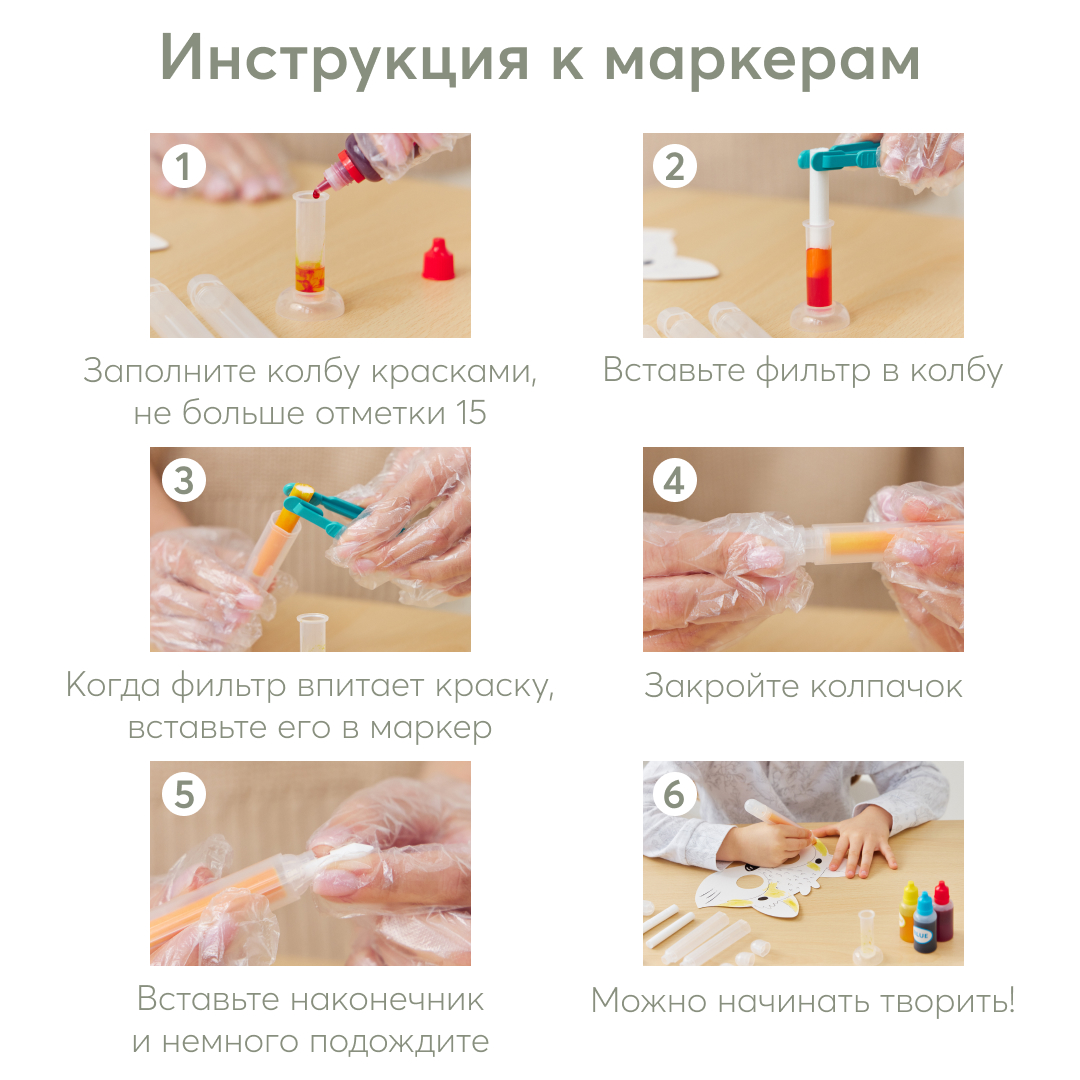 Инструкция к маркерам

1

Заполните колбу красками, не больше отметки 15

2

Вставьте фильтр в колбу

3

Когда фильтр впитает краску, вставьте его в маркер

4

Закройте колпачок

5

Вставьте наконечник и немного подождите

6

BLUE

Можно начинать творить!