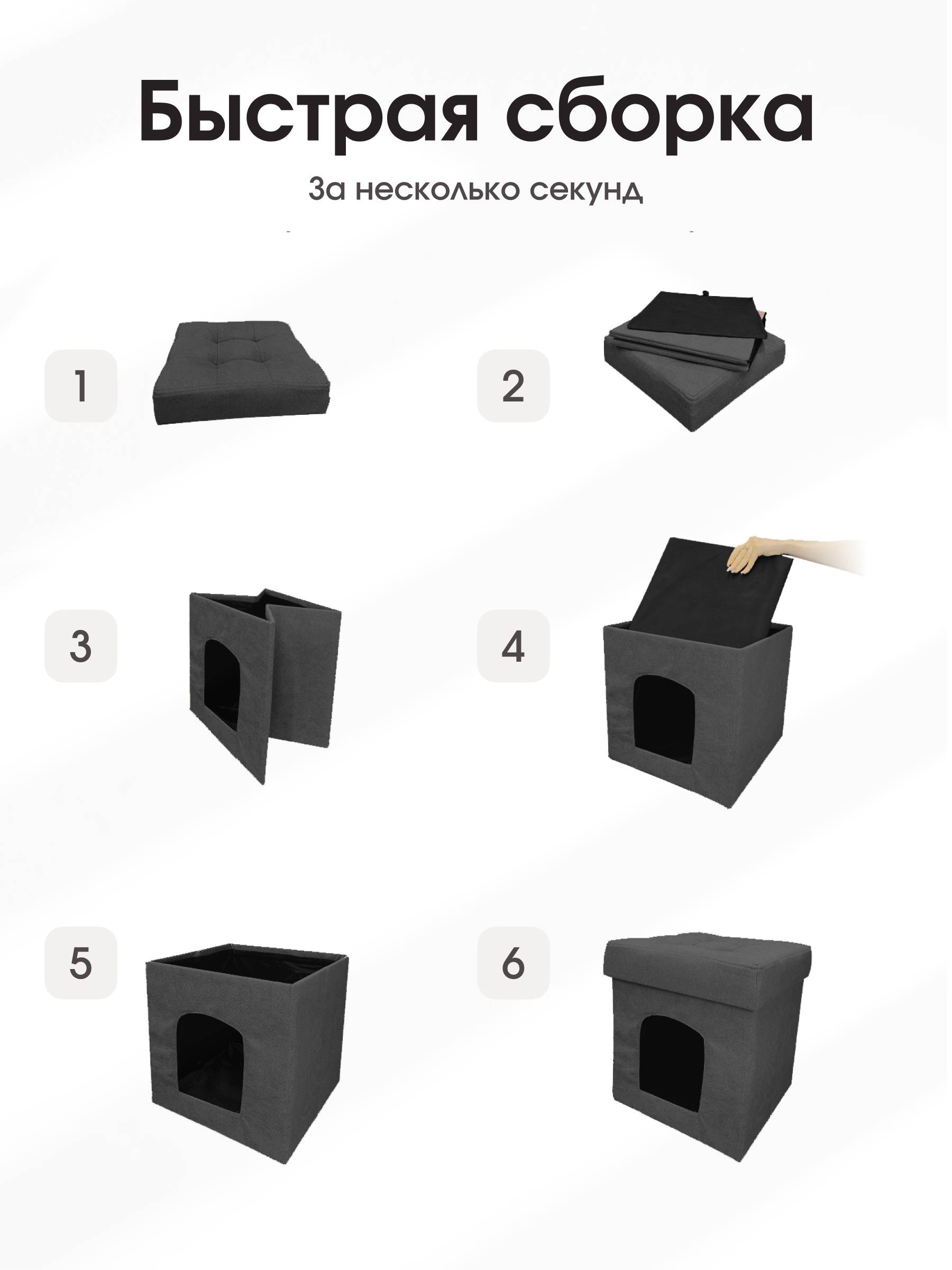 Быстрая сборка

За несколько секунд

1

2

3

4

5

6