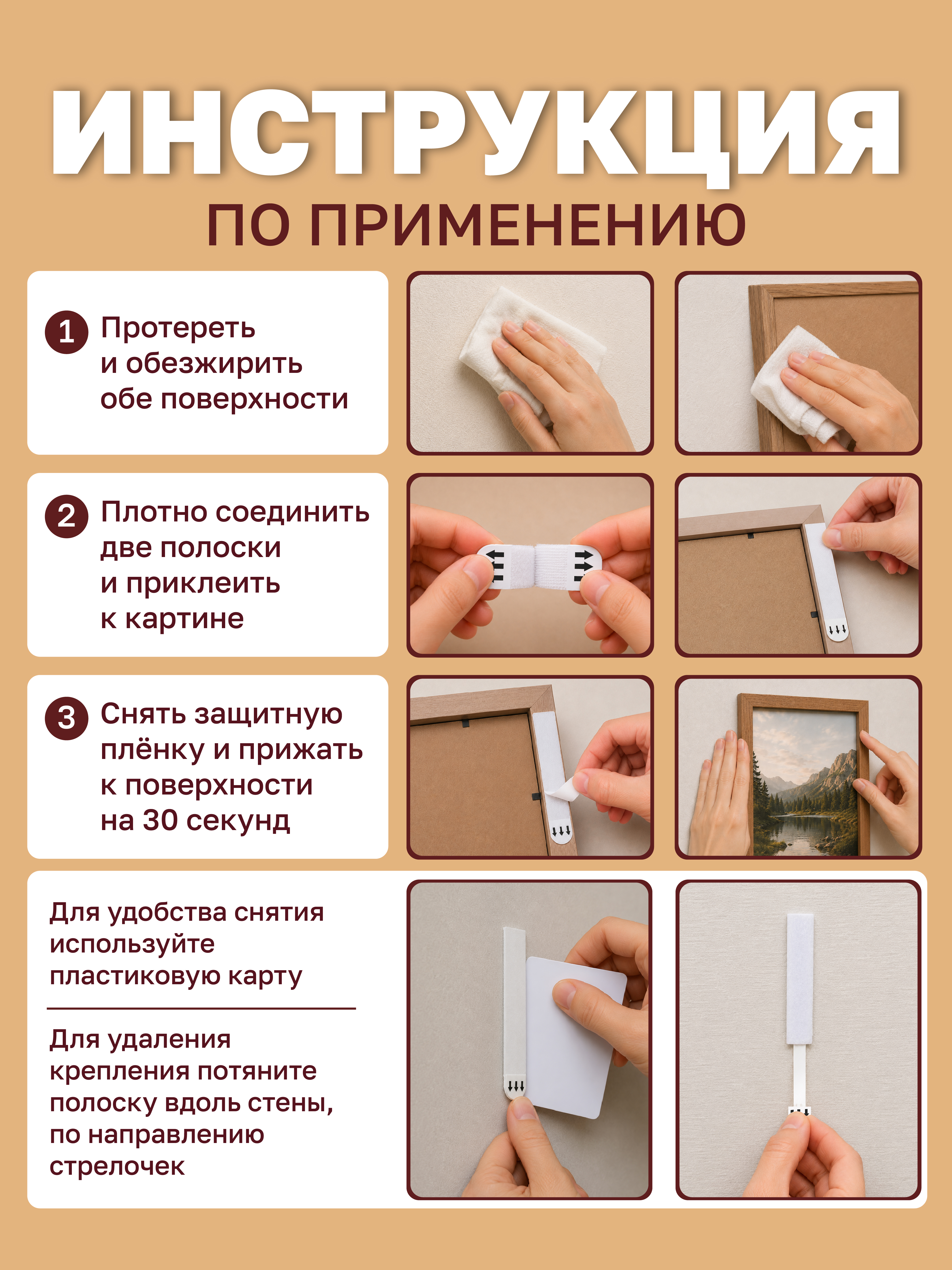 ИНСТРУКЦИЯ
ПО ПРИМЕНЕНИЮ

1 Протереть и обезжирить обе поверхности

2 Плотно соединить две полоски и приклеить к картине

3 Снять защитную плёнку и прижать к поверхности на 30 секунд

Для удобства снятия используйте пластиковую карту

Для удаления крепления потяните полоску вдоль стены, по направлению стрелочек