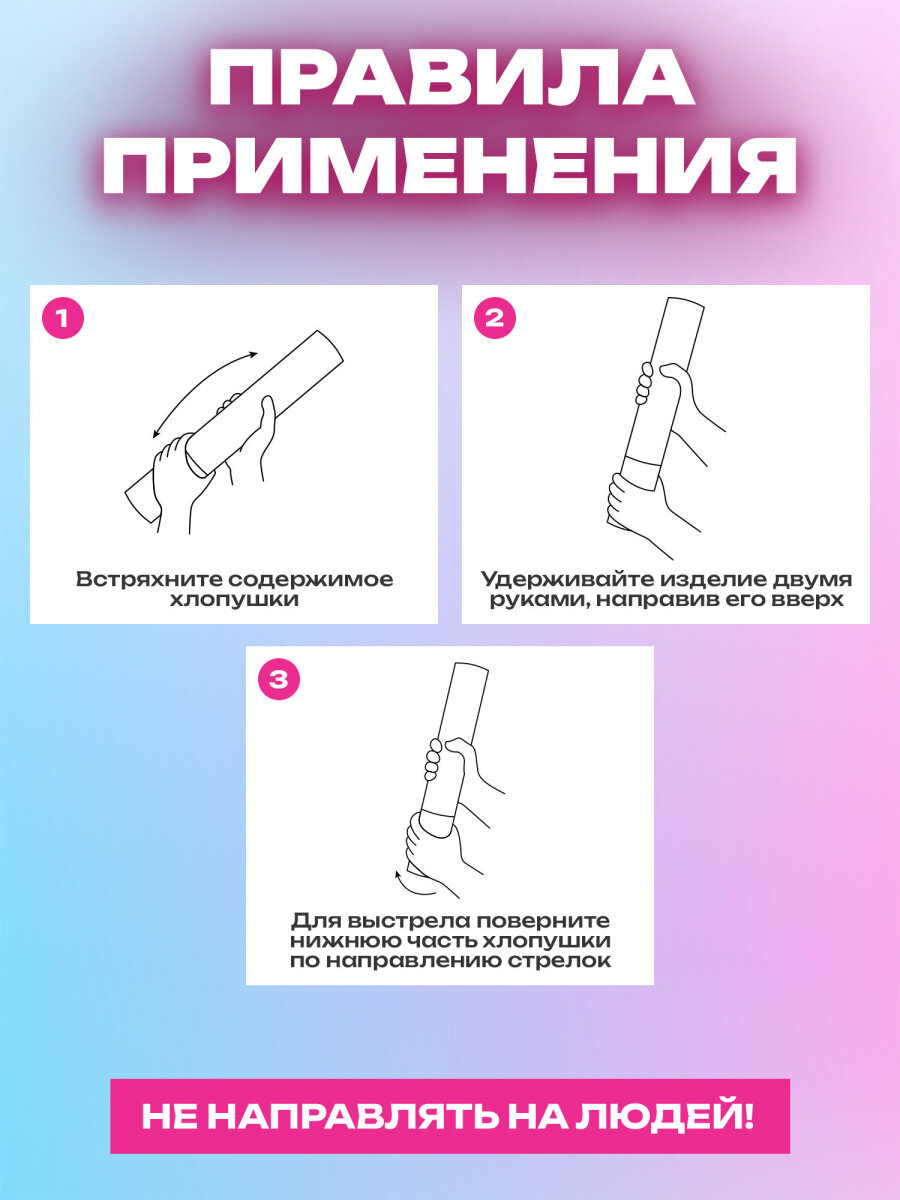 ПРАВИЛА ПРИМЕНЕНИЯ

1

Встряхните содержимое хлопушки

2

Удерживайте изделие двумя руками, направив его вверх

3

Для выстрела поверните нижнюю часть хлопушки по направлению стрелок

НЕ НАПРАВЛЯТЬ НА ЛЮДЕЙ!