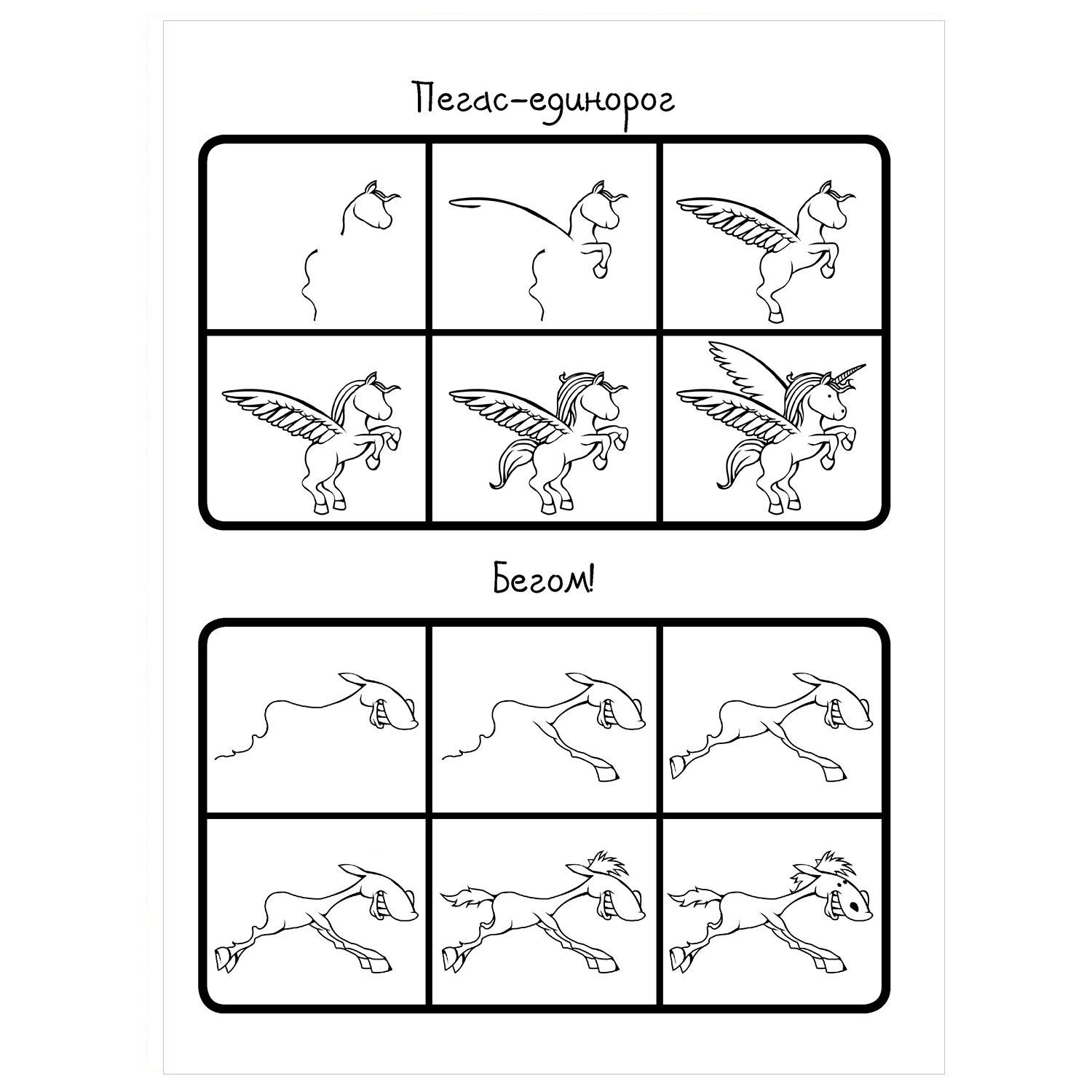 Пегас-единорог

Бегом!