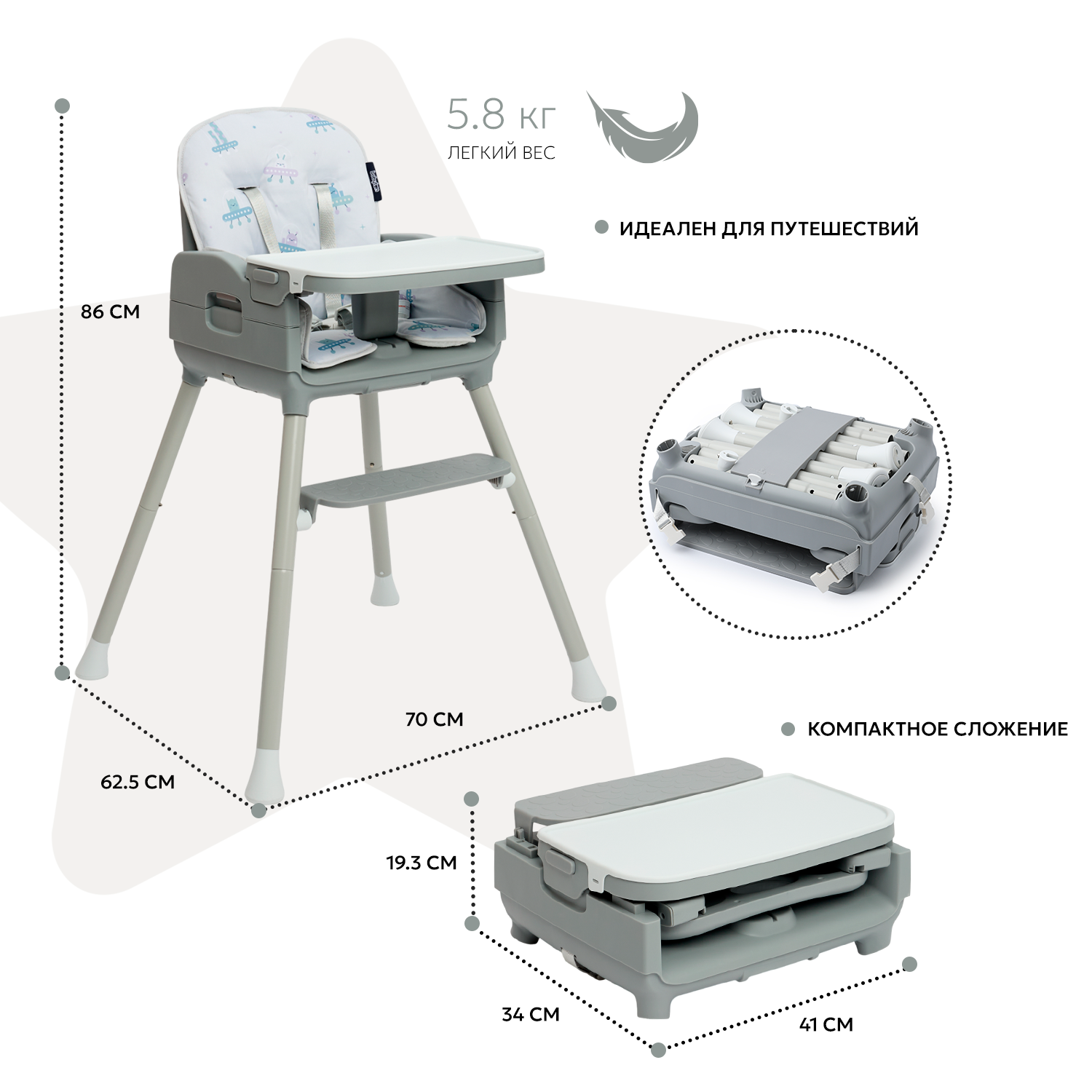 5.8 КГ
ЛЕГКИЙ ВЕС

ИДЕАЛЕН ДЛЯ ПУТЕШЕСТВИЙ

86 СМ

70 СМ

62.5 СМ

КОМПАКТНОЕ СЛОЖЕНИЕ

19.3 СМ

34 СМ

41 СМ