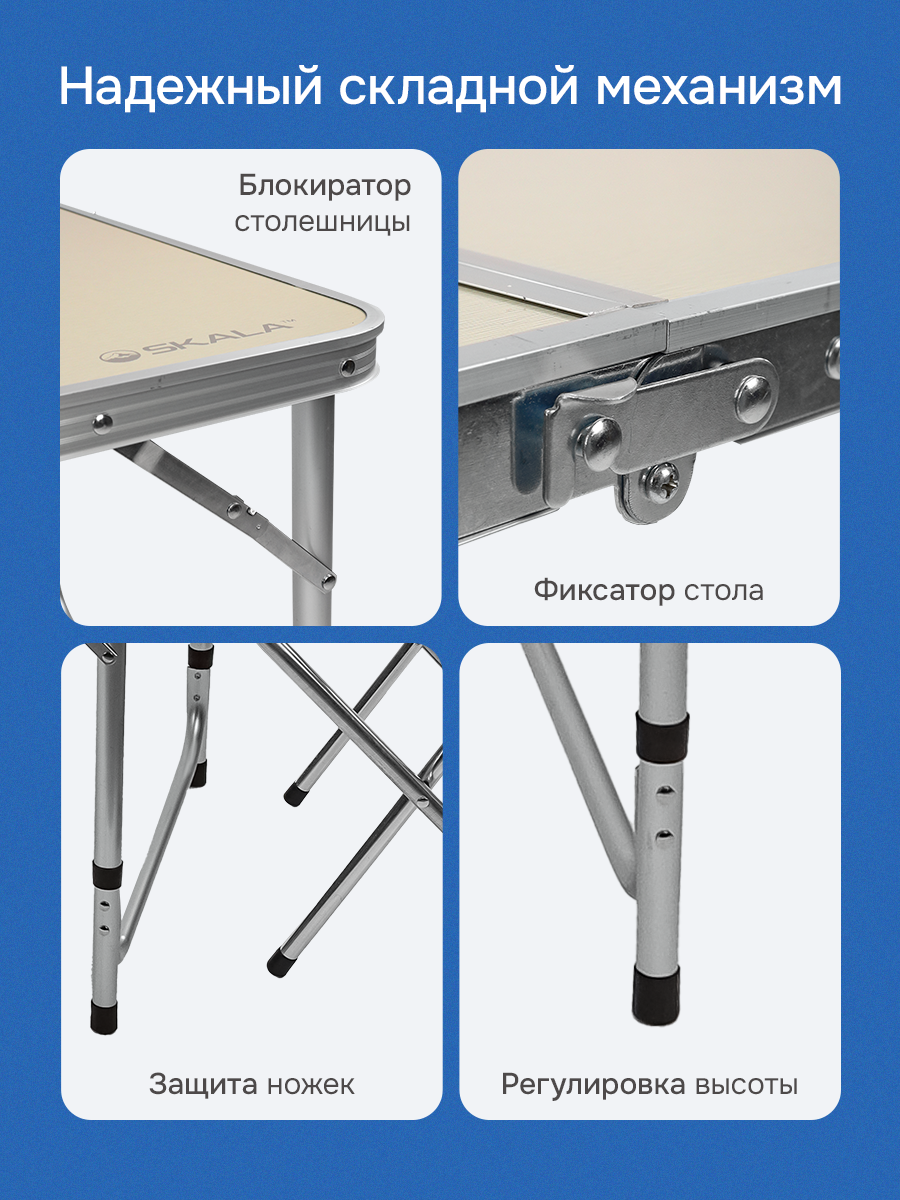 Надежный складной механизм

Блокиратор столешницы

SKALA™

Фиксатор стола

Защита ножек

Регулировка высоты