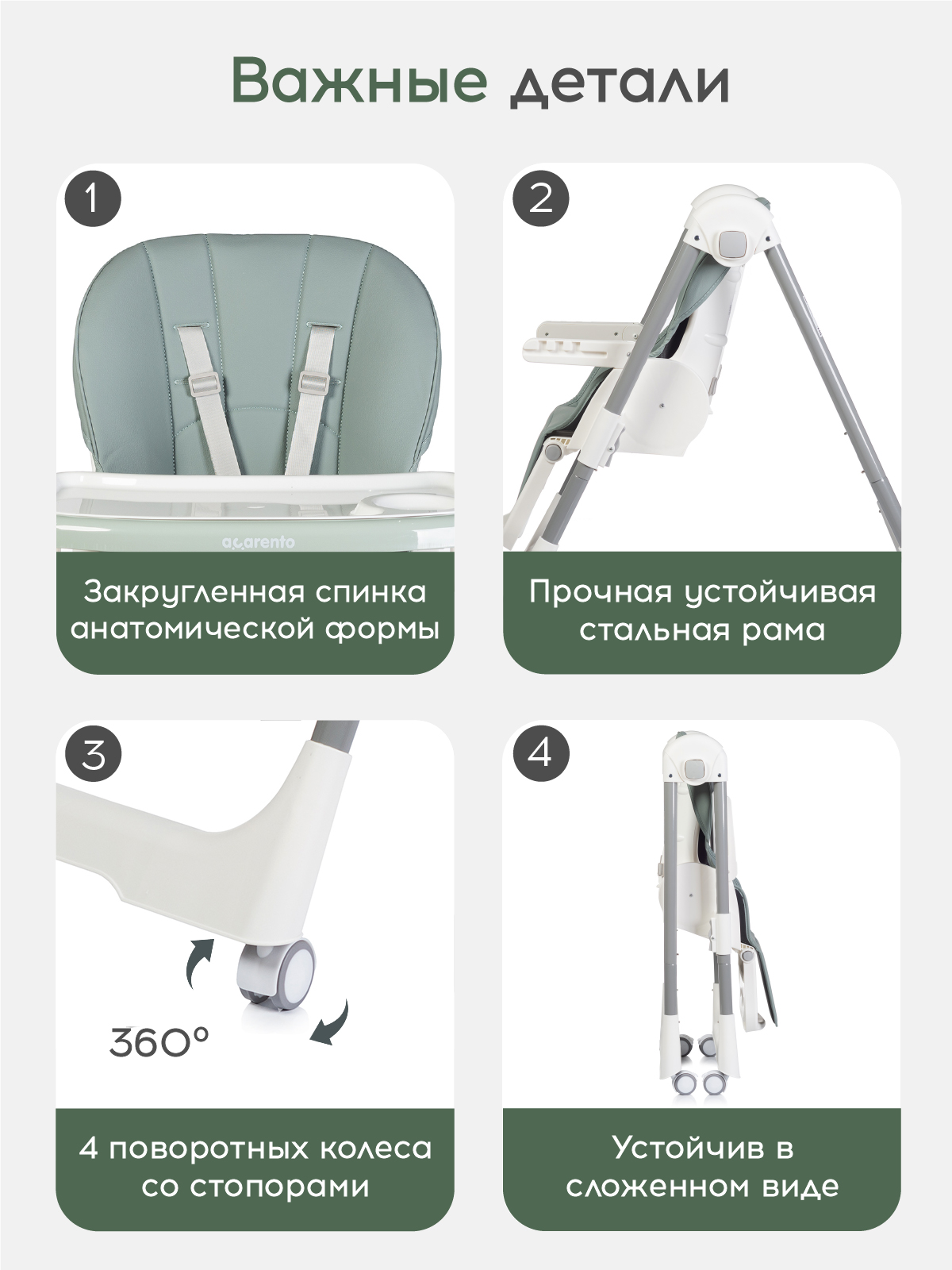 Важные детали

1

acarento

Закругленная спинка анатомической формы

2

Прочная устойчивая стальная рама

3

360°

4 поворотных колеса со стопорами

4

Устойчив в сложенном виде