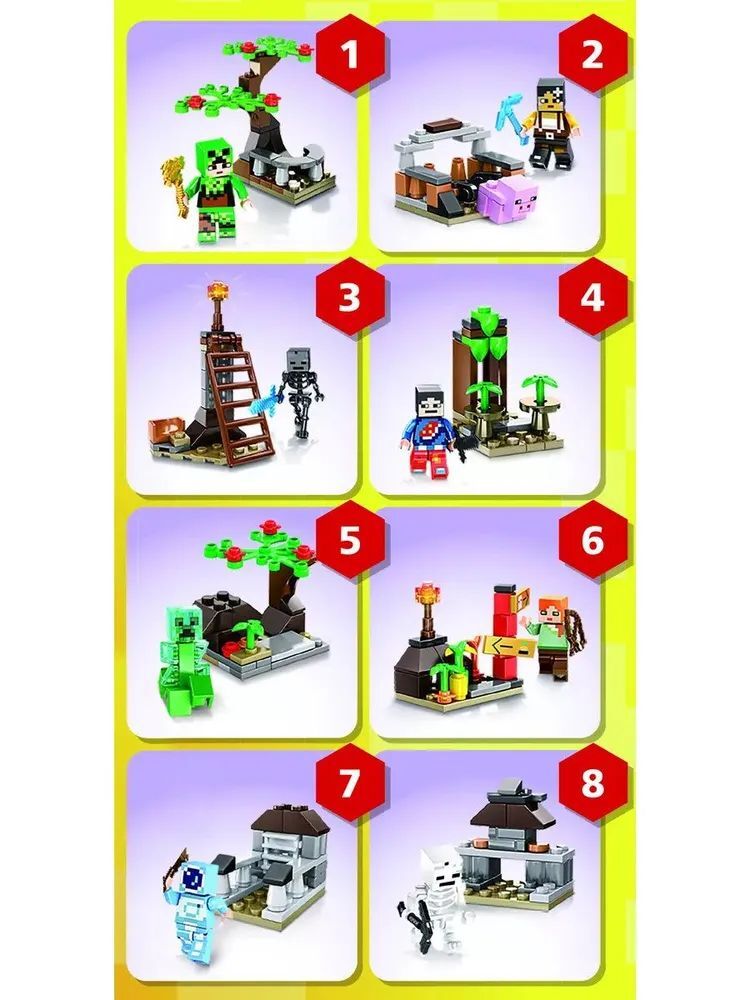 1
2
3
4
5
6
7
8