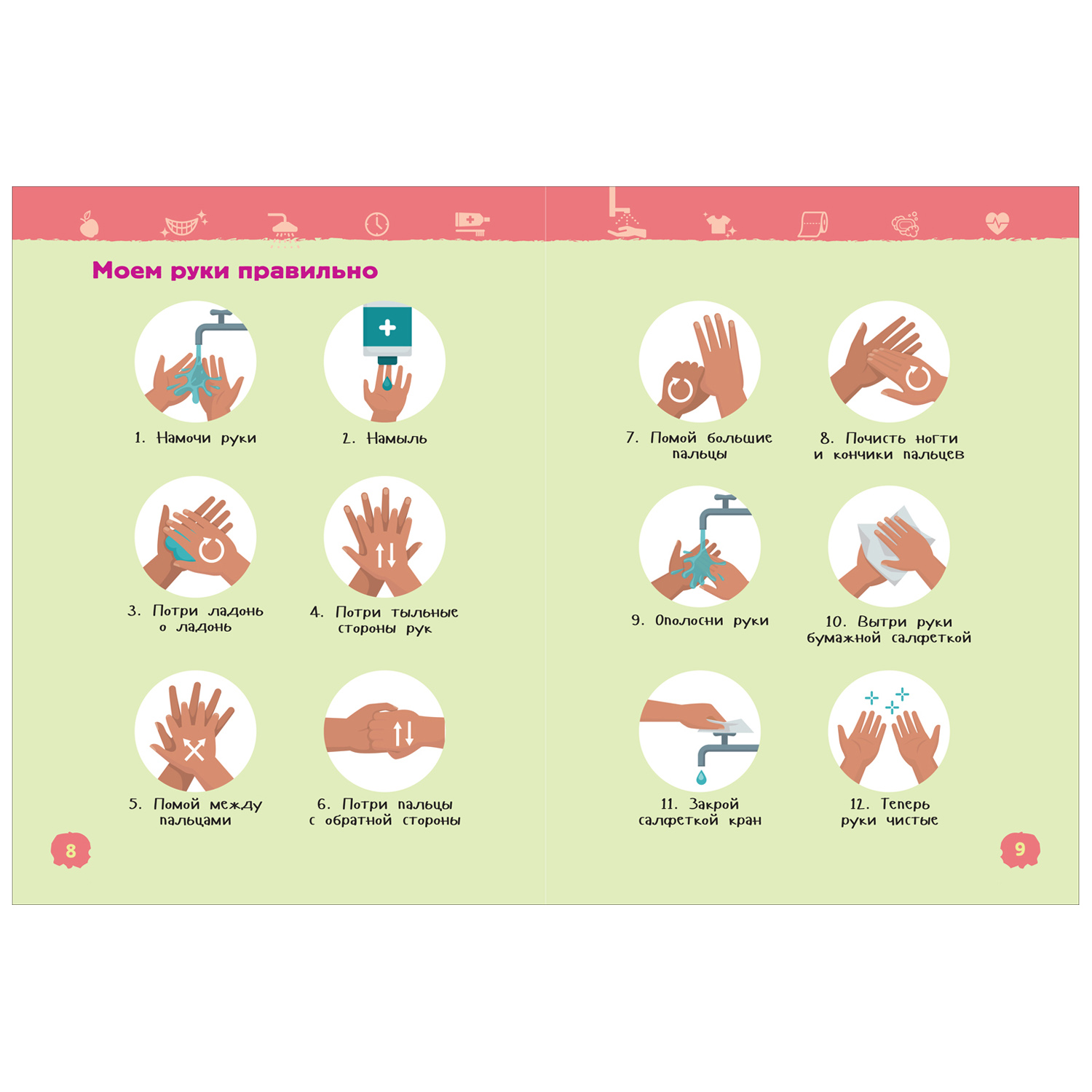 Моем руки правильно

1. Намочи руки

2. Намыль

3. Потри ладонь о ладонь

4. Потри тыльные стороны рук

5. Помой между пальцами

6. Потри пальцы с обратной стороны

8

7. Помой большие пальцы

8. Почисть ногти и кончики пальцев

9. Ополосни руки

10. Вытри руки бумажной салфеткой

11. Закрой салфеткой кран

12. Теперь руки чистые

9