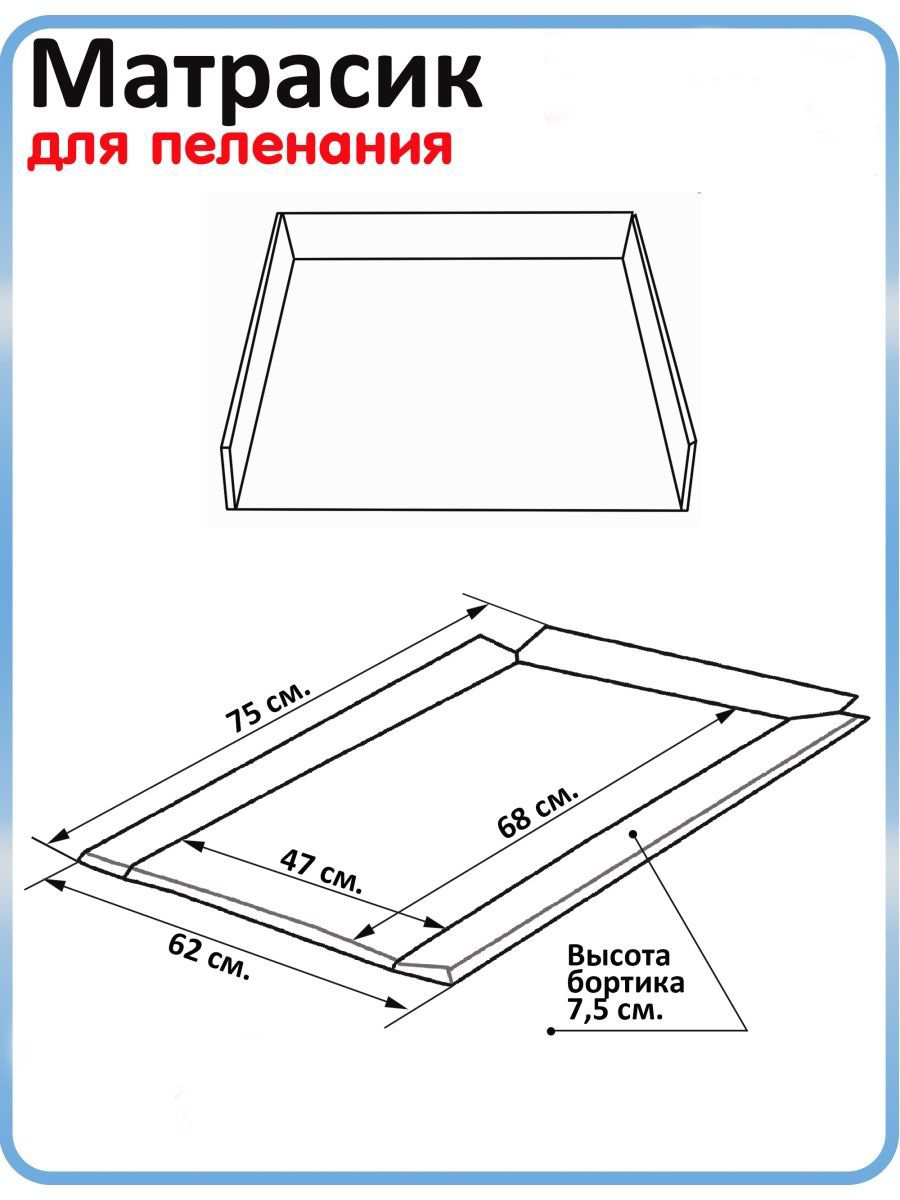 Матрасик
для пеленания

75 см.

68 см.

47 см.

62 см.

Высота бортика 7,5 см.