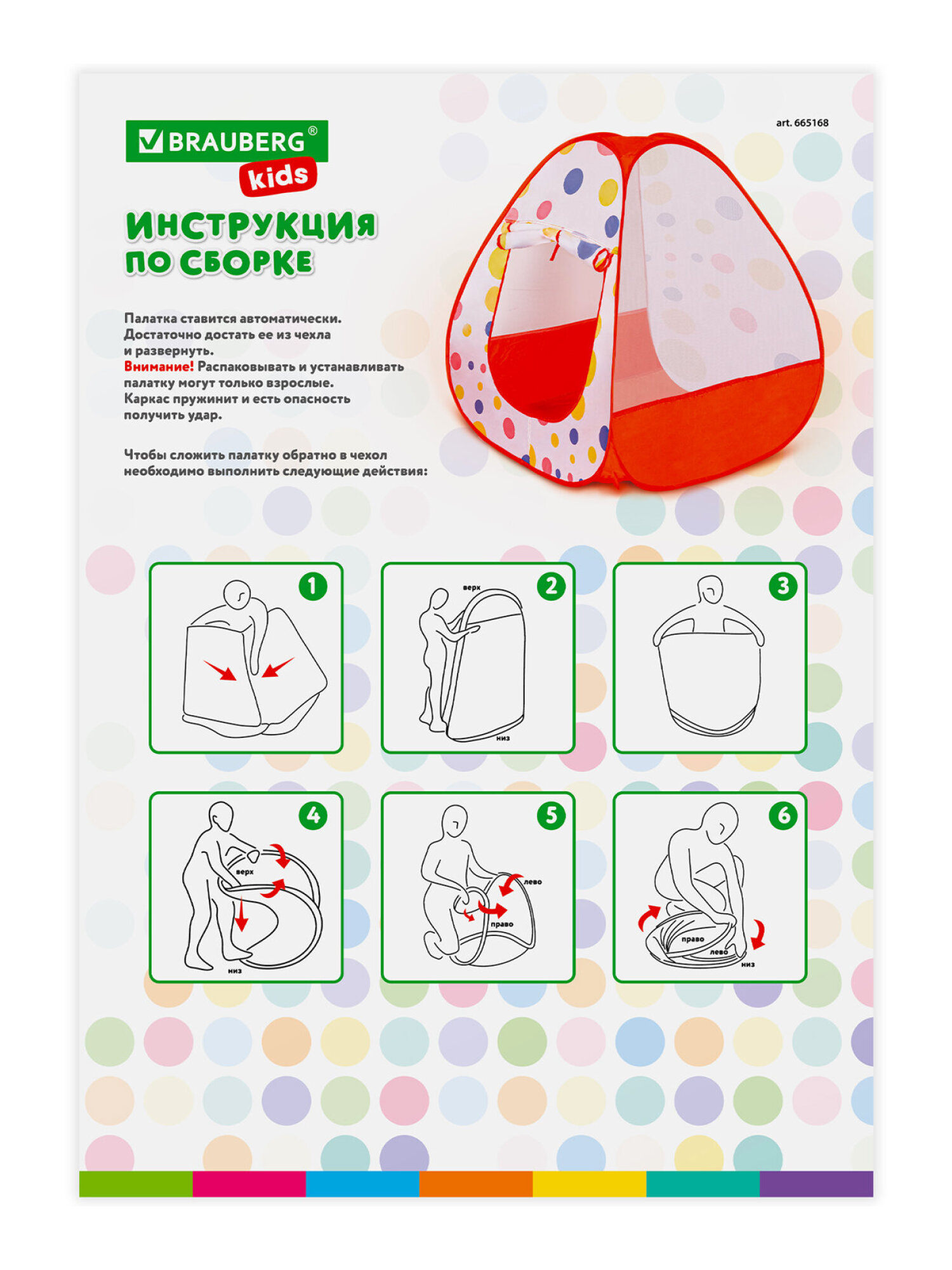 BRAUBERG®
kids

art. 665168

ИНСТРУКЦИЯ ПО СБОРКЕ

Палатка ставится автоматически. Достаточно достать ее из чехла и развернуть.
Внимание! Распаковывать и устанавливать палатку могут только взрослые. Каркас пружинит и есть опасность получить удар.

Чтобы сложить палатку обратно в чехол необходимо выполнить следующие действия:

1

2
верх
низ

3

4
верх
низ

5
лево
право

6
право
лево
низ