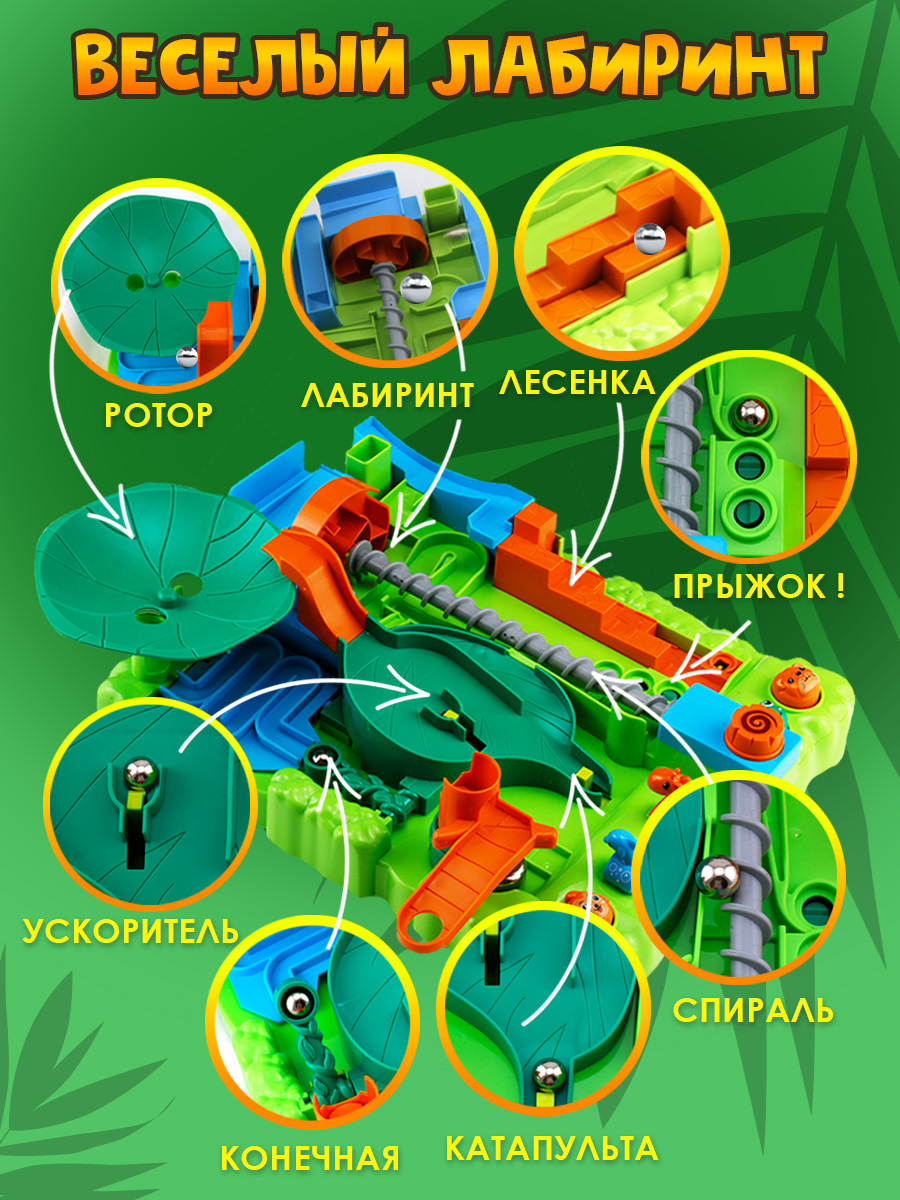 ВЕСЕЛЫЙ ЛАБИРИНТ

РОТОР

ЛАБИРИНТ

ЛЕСЕНКА

ПРЫЖОК !

УСКОРИТЕЛЬ

СПИРАЛЬ

КОНЕЧНАЯ

КАТАПУЛЬТА