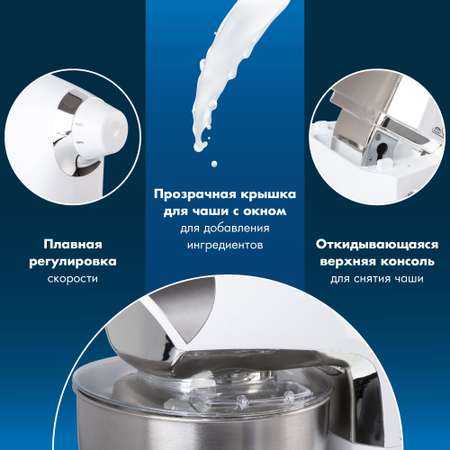 Плавная регулировка скорости

Прозрачная крышка для чаши с окном для добавления ингредиентов

Откидывающаяся верхняя консоль для снятия чаши