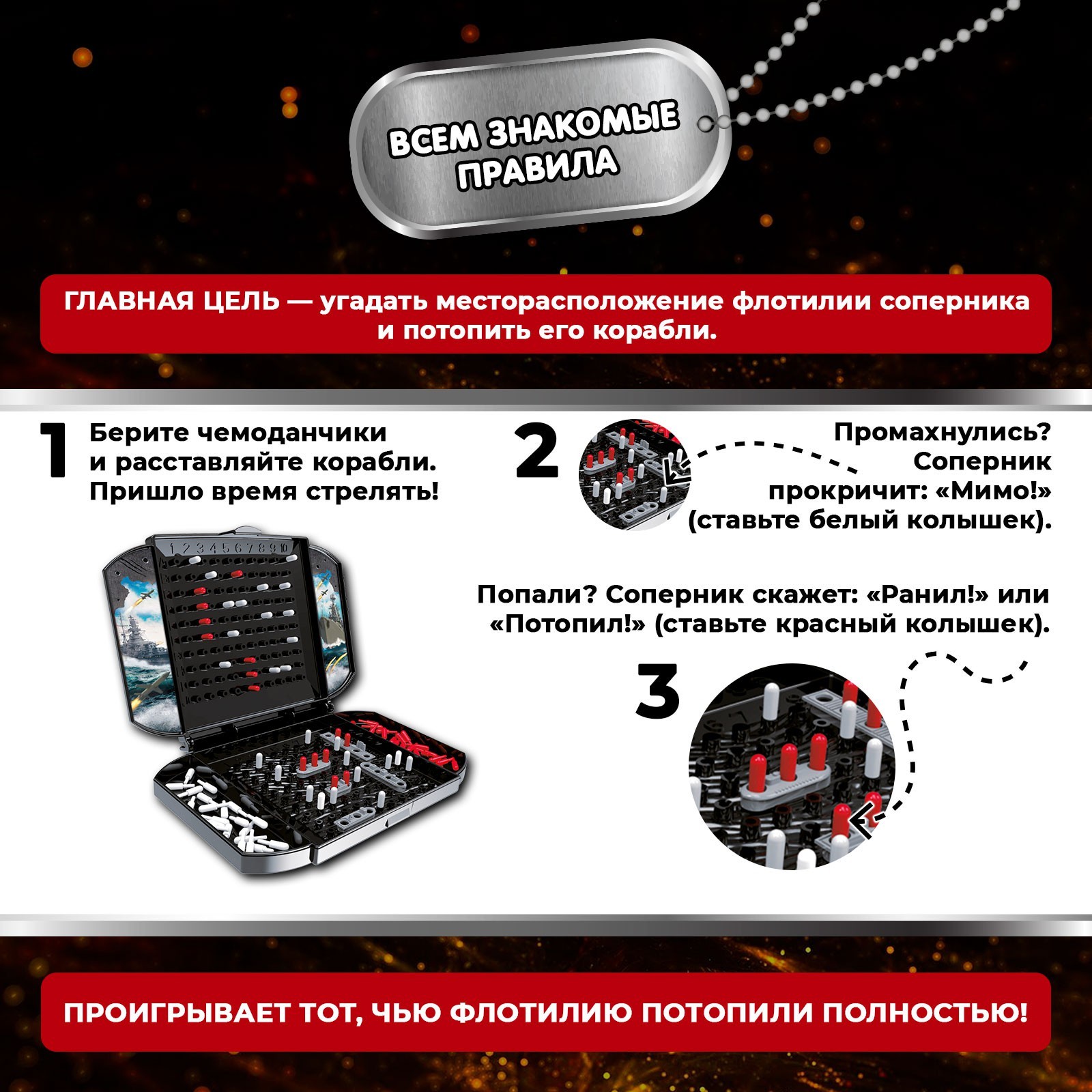 ВСЕМ ЗНАКОМЫЕ ПРАВИЛА

ГЛАВНАЯ ЦЕЛЬ — угадать месторасположение флотилии соперника и потопить его корабли.

1 Берите чемоданчики и расставляйте корабли. Пришло время стрелять!

1 2 3 4 5 6 7 8 9 10

2 Промахнулись? Соперник прокричит: «Мимо!» (ставьте белый колышек).

Попали? Соперник скажет: «Ранил!» или «Потопил!» (ставьте красный колышек).

3

ПРОИГРЫВАЕТ ТОТ, ЧЬЮ ФЛОТИЛИЮ ПОТОПИЛИ ПОЛНОСТЬЮ!