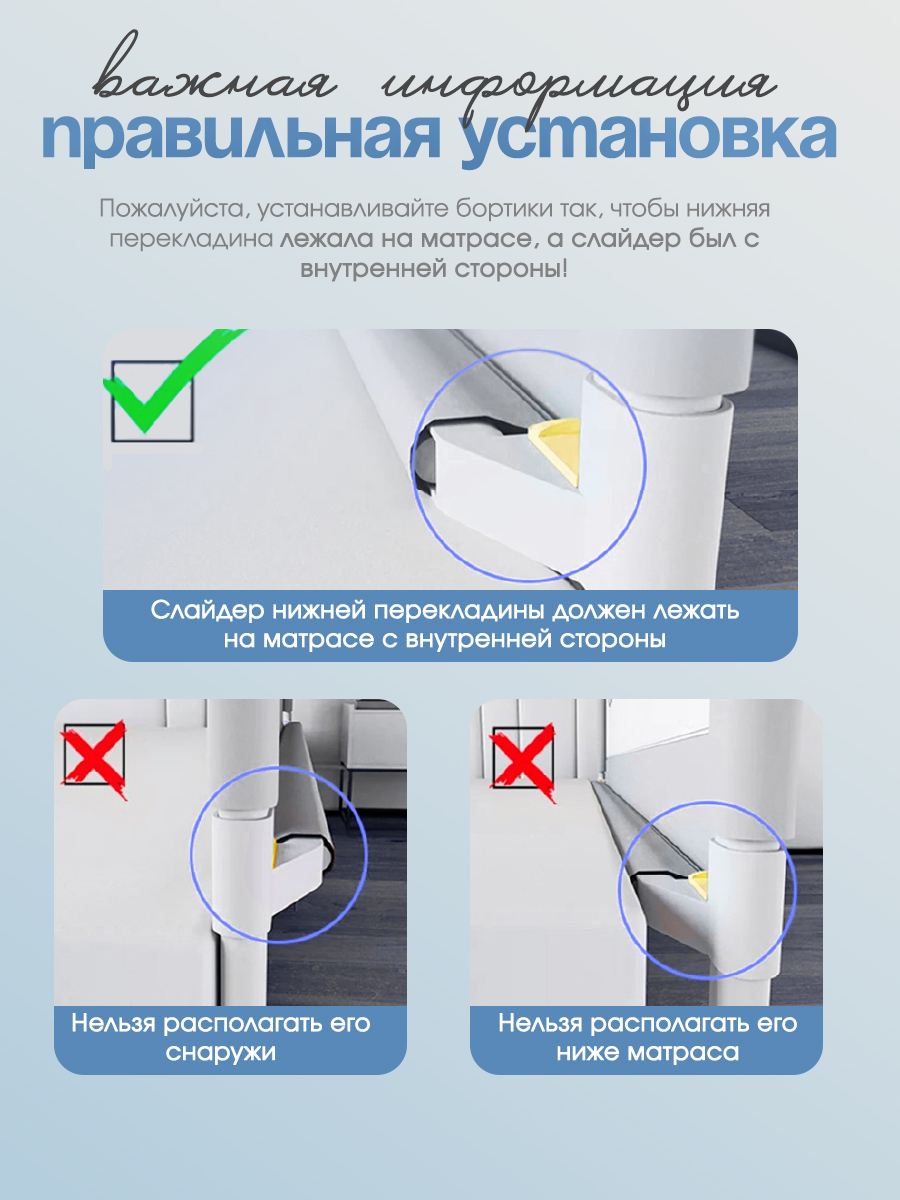 важная информация
правильная установка

Пожалуйста, устанавливайте бортики так, чтобы нижняя перекладина лежала на матрасе, а слайдер был с внутренней стороны!

Слайдер нижней перекладины должен лежать на матрасе с внутренней стороны

Нельзя располагать его снаружи

Нельзя располагать его ниже матраса