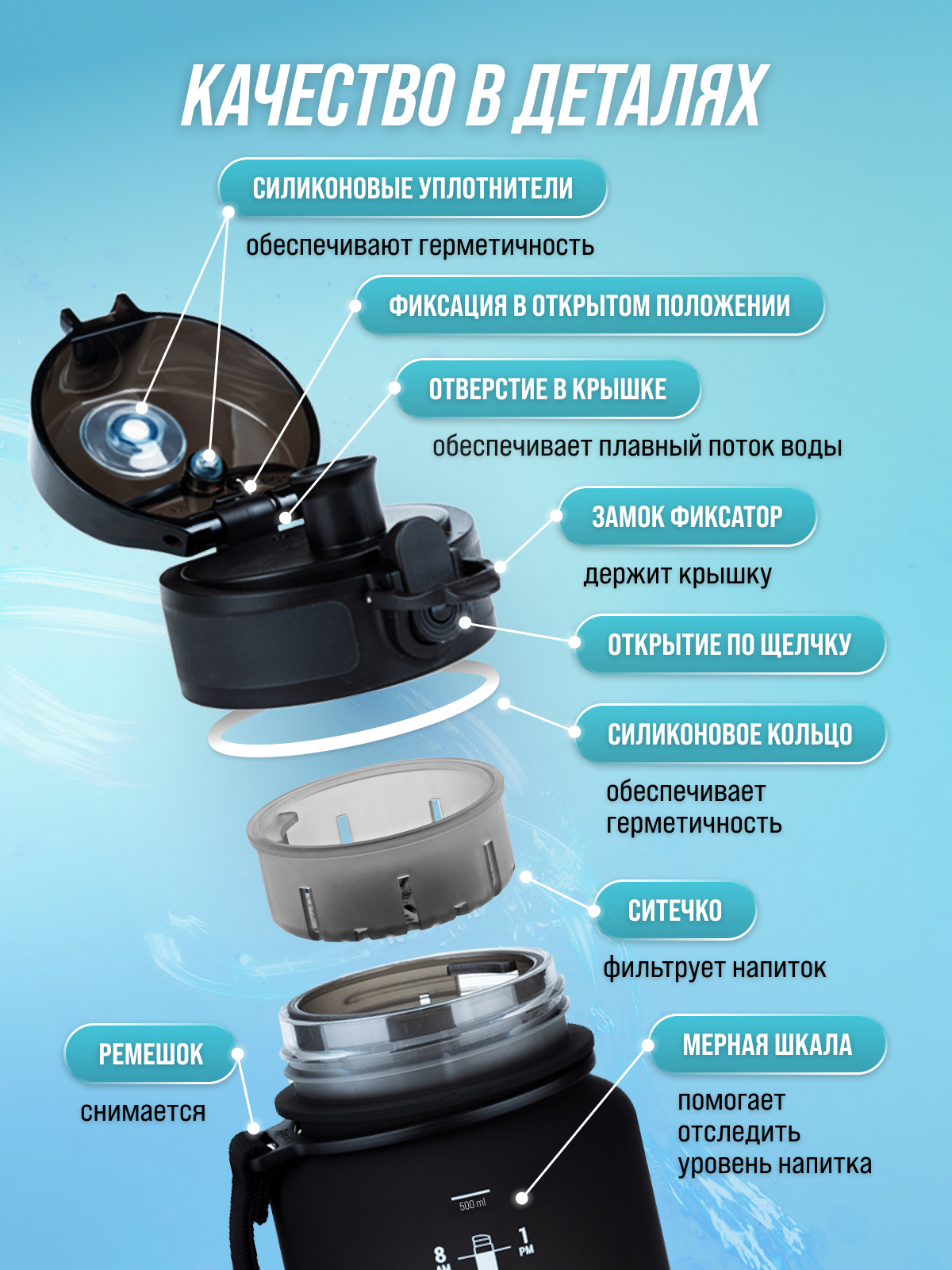 КАЧЕСТВО В ДЕТАЛЯХ

СИЛИКОНОВЫЕ УПЛОТНИТЕЛИ

обеспечивают герметичность

ФИКСАЦИЯ В ОТКРЫТОМ ПОЛОЖЕНИИ

ОТВЕРСТИЕ В КРЫШКЕ

обеспечивает плавный поток воды

ЗАМОК ФИКСАТОР

держит крышку

ОТКРЫТИЕ ПО ЩЕЛЧКУ

СИЛИКОНОВОЕ КОЛЬЦО

обеспечивает герметичность

СИТЕЧКО

фильтрует напиток

РЕМЕШОК

снимается

МЕРНАЯ ШКАЛА

помогает отследить уровень напитка

500 ml

8

1 PM