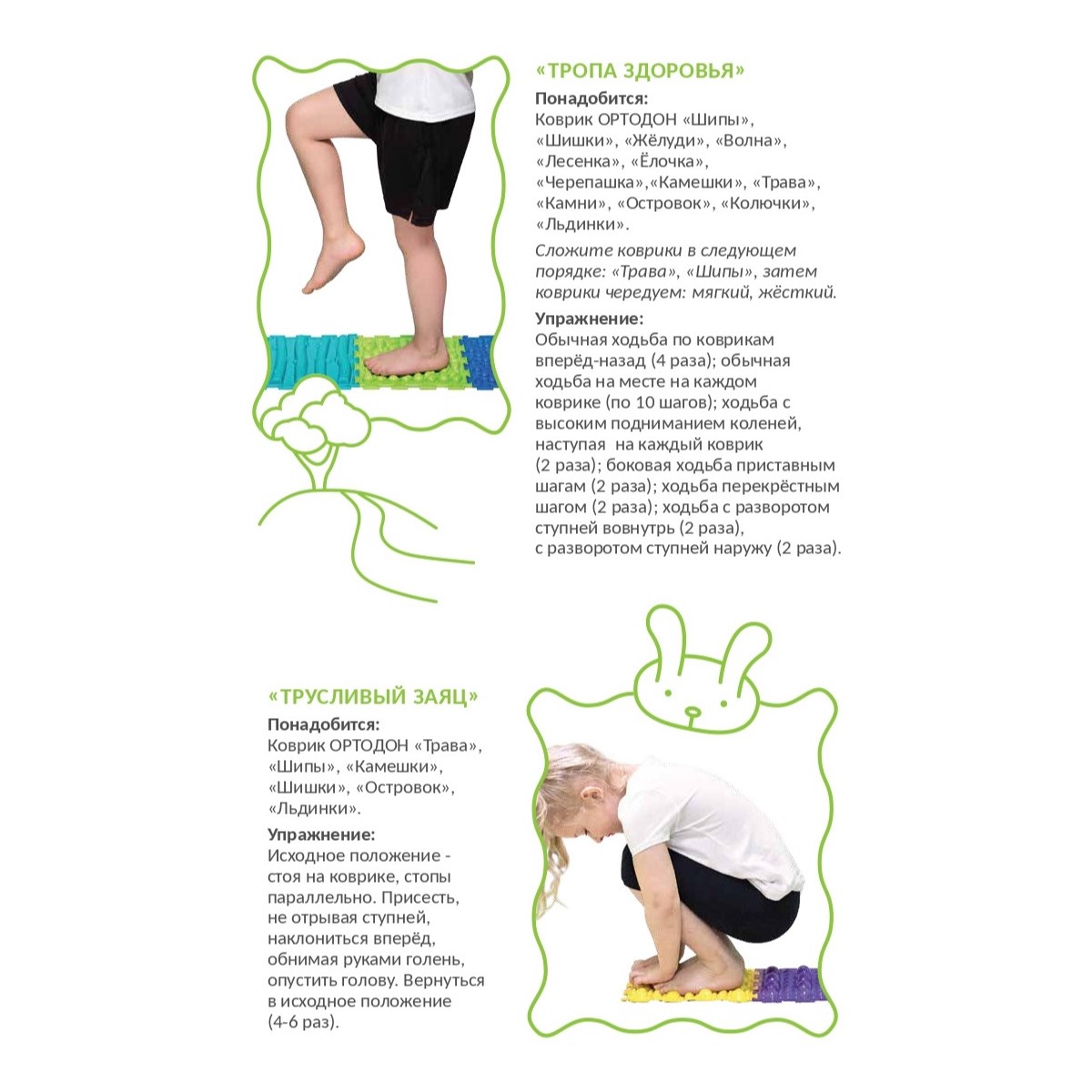 «ТРОПА ЗДОРОВЬЯ»

Понадобится:
Коврик ОРТОДОН «Шипы», «Шишки», «Жёлуди», «Волна», «Лесенка», «Ёлочка», «Черепашка»,«Камешки», «Трава», «Камни», «Островок», «Колючки», «Льдинки».

Сложите коврики в следующем порядке: «Трава», «Шипы», затем коврики чередуем: мягкий, жёсткий.

Упражнение:
Обычная ходьба по коврикам вперёд-назад (4 раза); обычная ходьба на месте на каждом коврике (по 10 шагов); ходьба с высоким подниманием коленей, наступая на каждый коврик (2 раза); боковая ходьба приставным шагам (2 раза); ходьба перекрёстным шагом (2 раза); ходьба с разворотом ступней вовнутрь (2 раза), с разворотом ступней наружу (2 раза).

«ТРУСЛИВЫЙ ЗАЯЦ»

Понадобится:
Коврик ОРТОДОН «Трава», «Шипы», «Камешки», «Шишки», «Островок», «Льдинки».

Упражнение:
Исходное положение - стоя на коврике, стопы параллельно. Присесть, не отрывая ступней, наклониться вперёд, обнимая руками голень, опустить голову. Вернуться в исходное положение (4-6 раз).