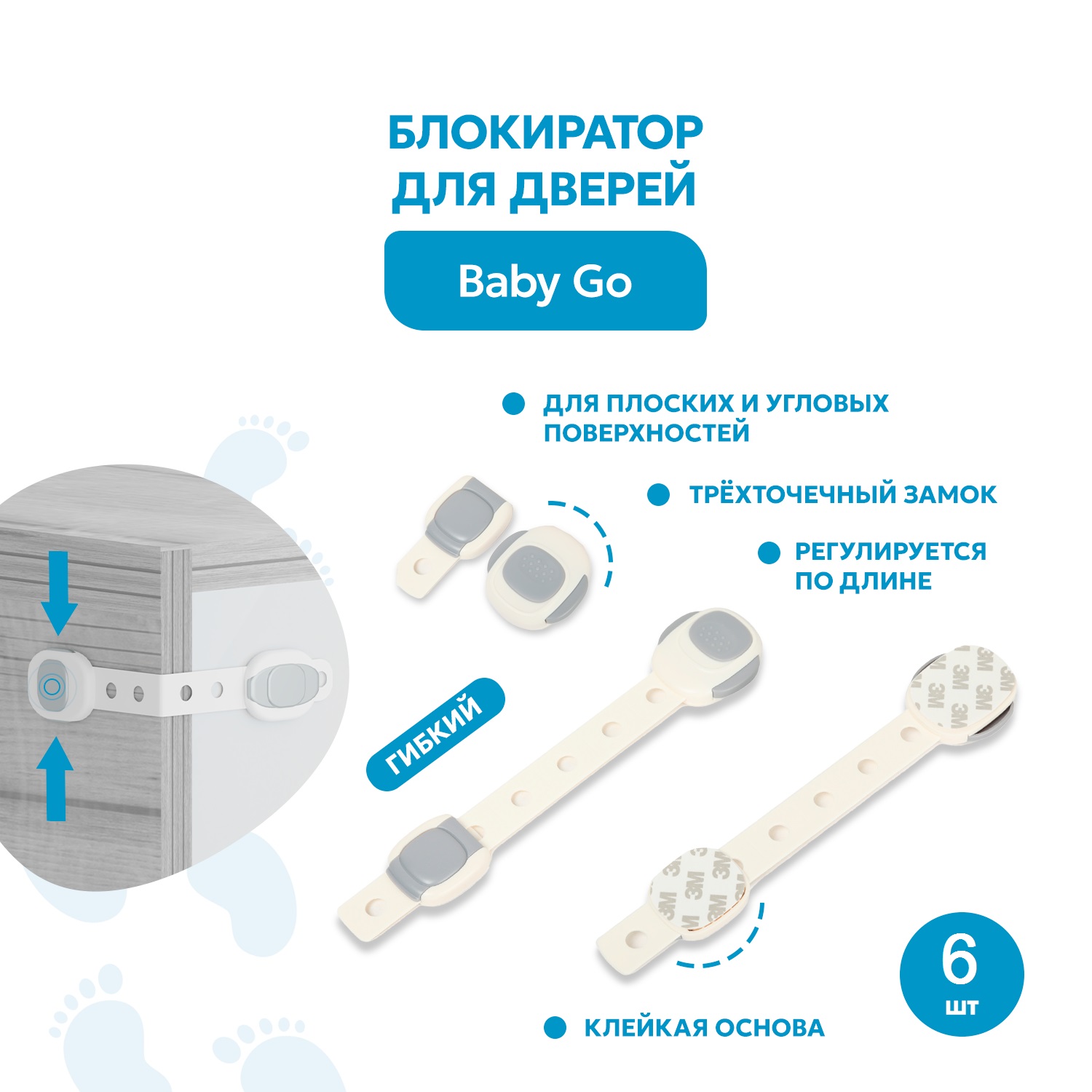 БЛОКИРАТОР ДЛЯ ДВЕРЕЙ

Baby Go

ДЛЯ ПЛОСКИХ И УГЛОВЫХ ПОВЕРХНОСТЕЙ

ТРЁХТОЧЕЧНЫЙ ЗАМОК

РЕГУЛИРУЕТСЯ ПО ДЛИНЕ

ГИБКИЙ

3M 3M 3M

3M 3M 3M

6 шт

КЛЕЙКАЯ ОСНОВА