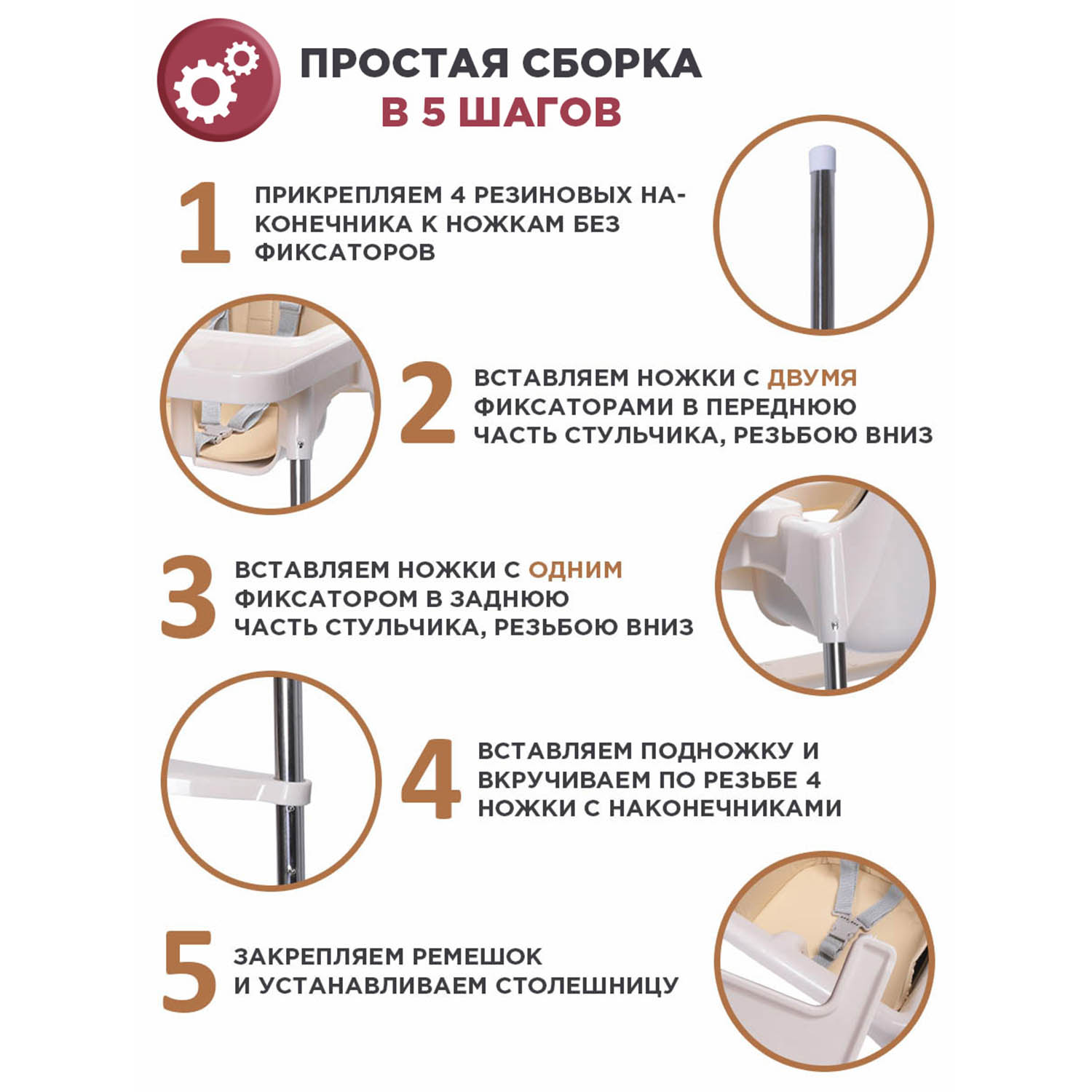 ПРОСТАЯ СБОРКА
В 5 ШАГОВ

1 ПРИКРЕПЛЯЕМ 4 РЕЗИНОВЫХ НАКОНЕЧНИКА К НОЖКАМ БЕЗ ФИКСАТОРОВ

2 ВСТАВЛЯЕМ НОЖКИ С ДВУМЯ ФИКСАТОРАМИ В ПЕРЕДНЮЮ ЧАСТЬ СТУЛЬЧИКА, РЕЗЬБОЮ ВНИЗ

3 ВСТАВЛЯЕМ НОЖКИ С ОДНИМ ФИКСАТОРОМ В ЗАДНЮЮ ЧАСТЬ СТУЛЬЧИКА, РЕЗЬБОЮ ВНИЗ

4 ВСТАВЛЯЕМ ПОДНОЖКУ И ВКРУЧИВАЕМ ПО РЕЗЬБЕ 4 НОЖКИ С НАКОНЕЧНИКАМИ

5 ЗАКРЕПЛЯЕМ РЕМЕШОК И УСТАНАВЛИВАЕМ СТОЛЕШНИЦУ