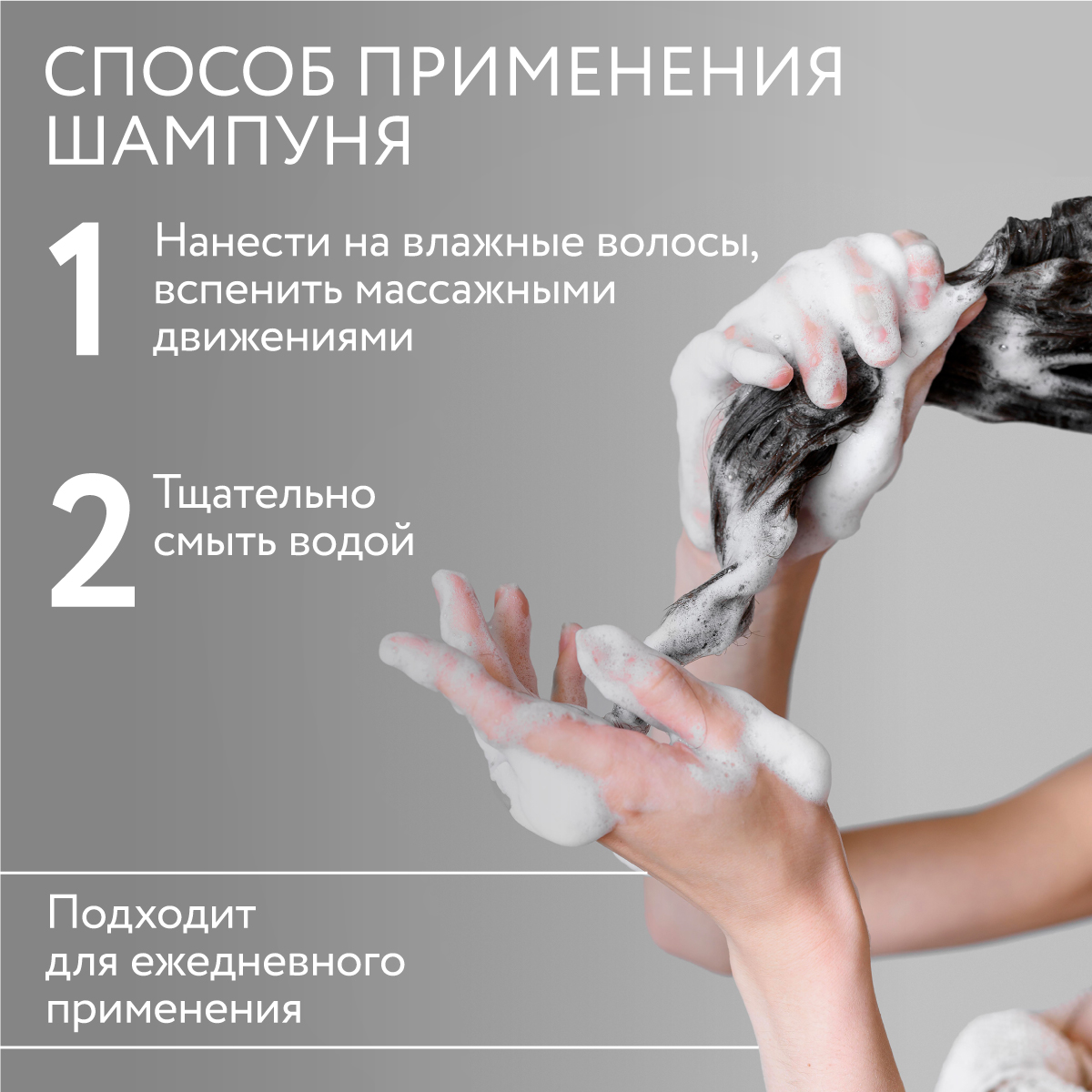 СПОСОБ ПРИМЕНЕНИЯ ШАМПУНЯ

1 Нанести на влажные волосы, вспенить массажными движениями

2 Тщательно смыть водой

Подходит для ежедневного применения